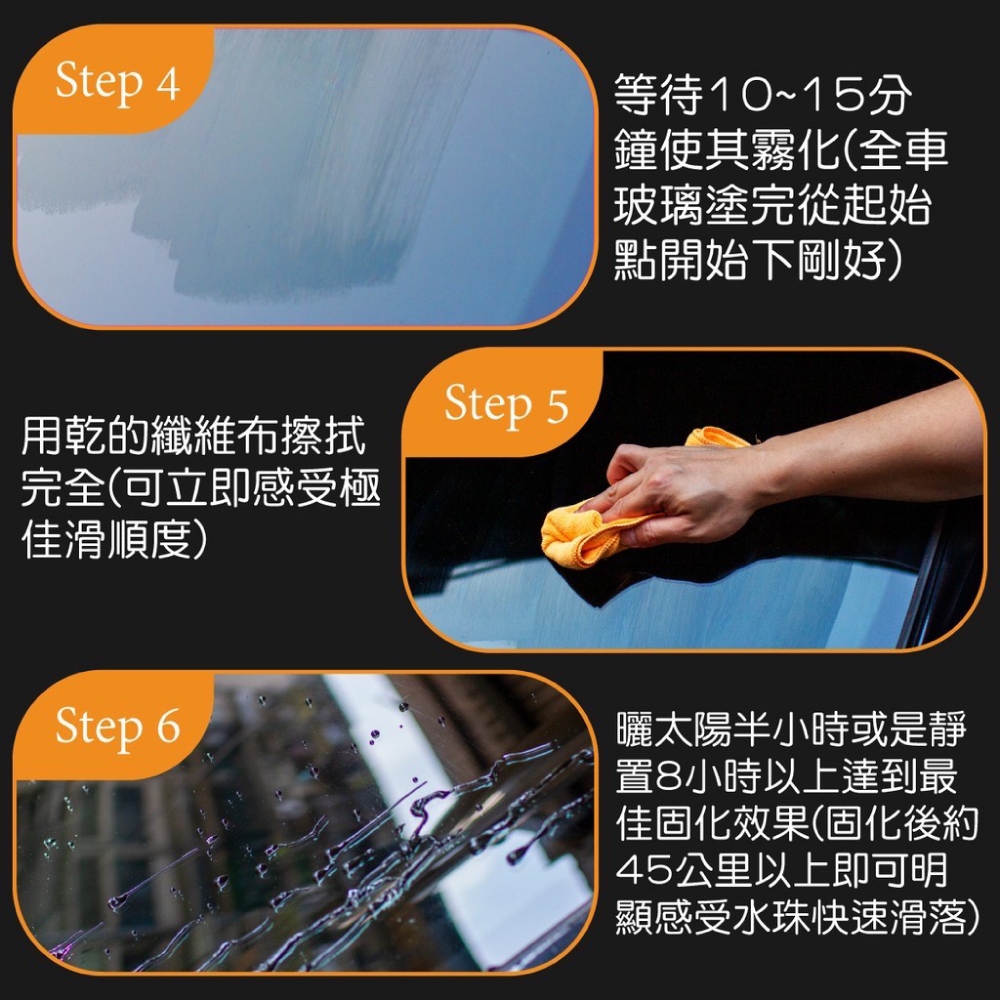 Step 4

等待10~15分鐘使其霧化(全車玻璃塗完從起始點開始下剛好)

Step 5

用乾的纖維布擦拭完全(可立即感受極佳滑順度)

Step 6

曬太陽半小時或是靜置8小時以上達到最佳固化效果(固化後約45公里以上即可明顯感受水珠快速滑落)