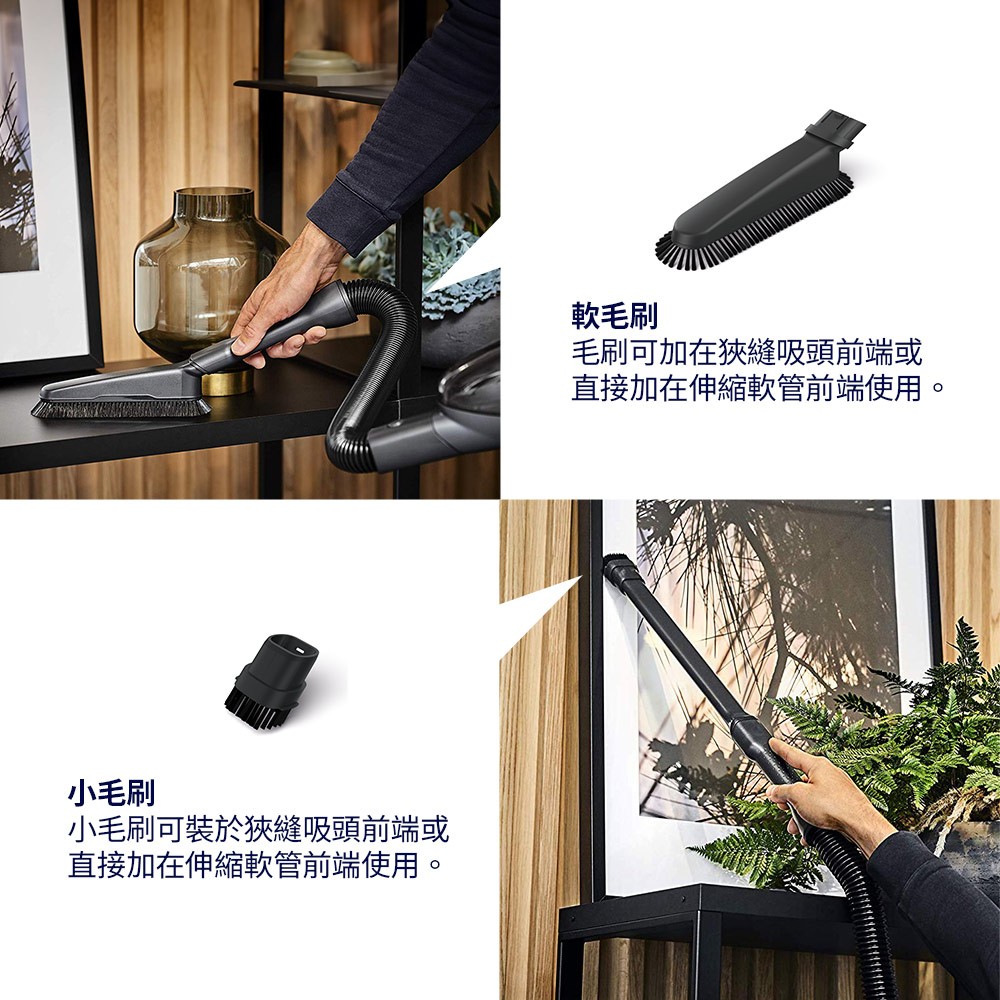 軟毛刷
毛刷可加在狹縫吸頭前端或直接加在伸縮軟管前端使用。

小毛刷
小毛刷可裝於狹縫吸頭前端或直接加在伸縮軟管前端使用。