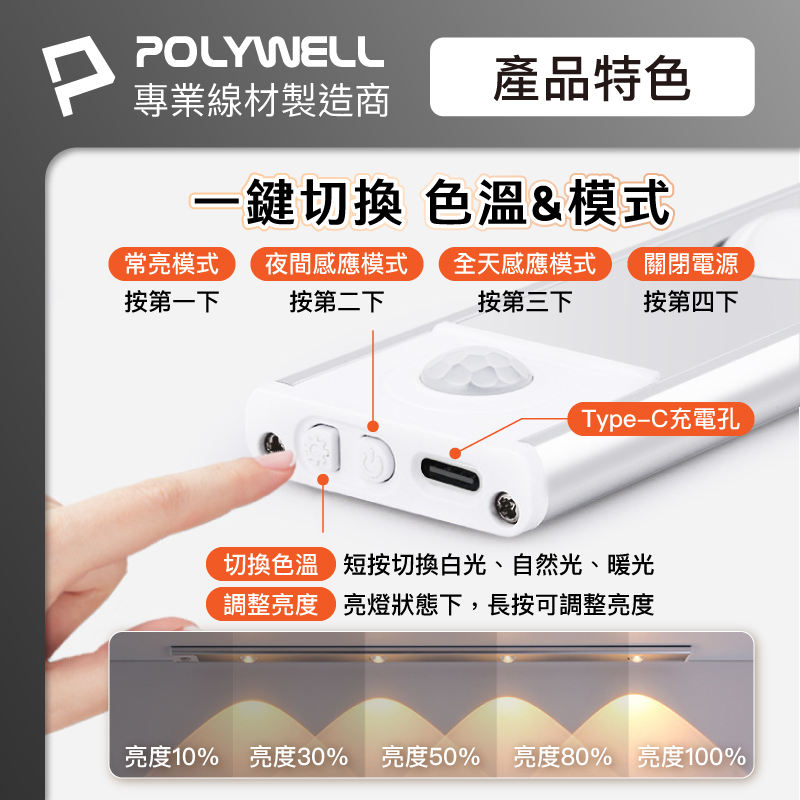 POLYWELL
專業線材製造商

產品特色

一鍵切換 色溫&模式

常亮模式
按第一下

夜間感應模式
按第二下

全天感應模式
按第三下

關閉電源
按第四下

Type-C充電孔

切換色溫 短按切換白光、自然光、暖光
調整亮度 亮燈狀態下，長按可調整亮度

亮度10% 亮度30% 亮度50% 亮度80% 亮度100%