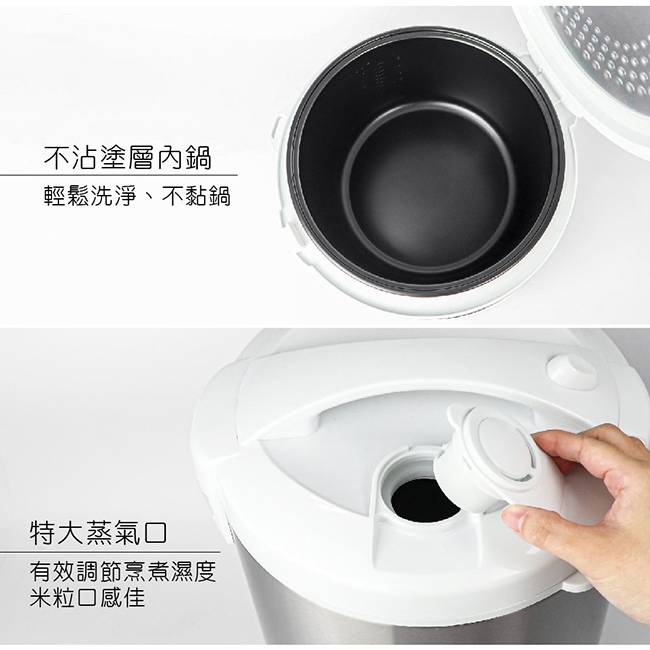 不沾塗層內鍋
輕鬆洗淨、不黏鍋

特大蒸氣口
有效調節烹煮濕度
米粒口感佳