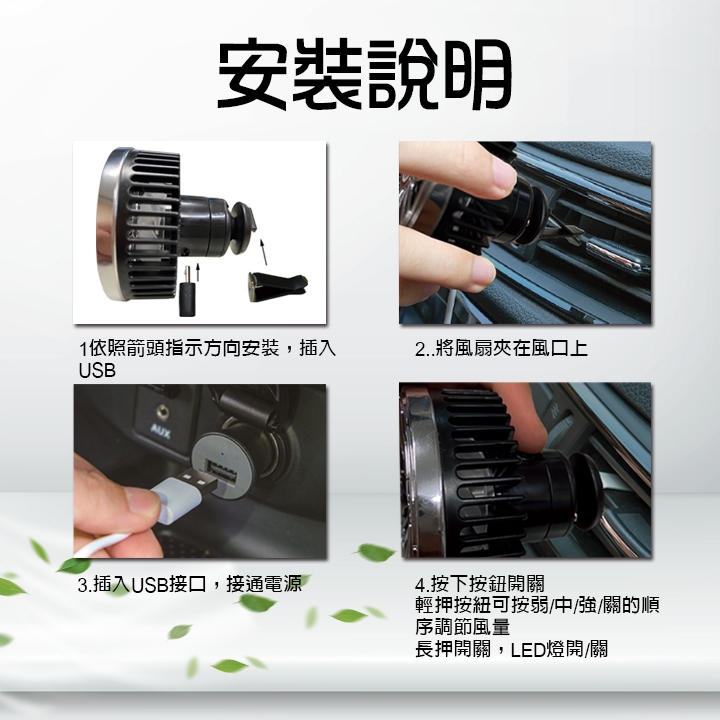 安裝說明

1依照箭頭指示方向安裝，插入USB

2..將風扇夾在風口上

AUX

3.插入USB接口，接通電源

4.按下按鈕開關
輕押按紐可按弱/中/強/關的順序調節風量
長押開關，LED燈開/關