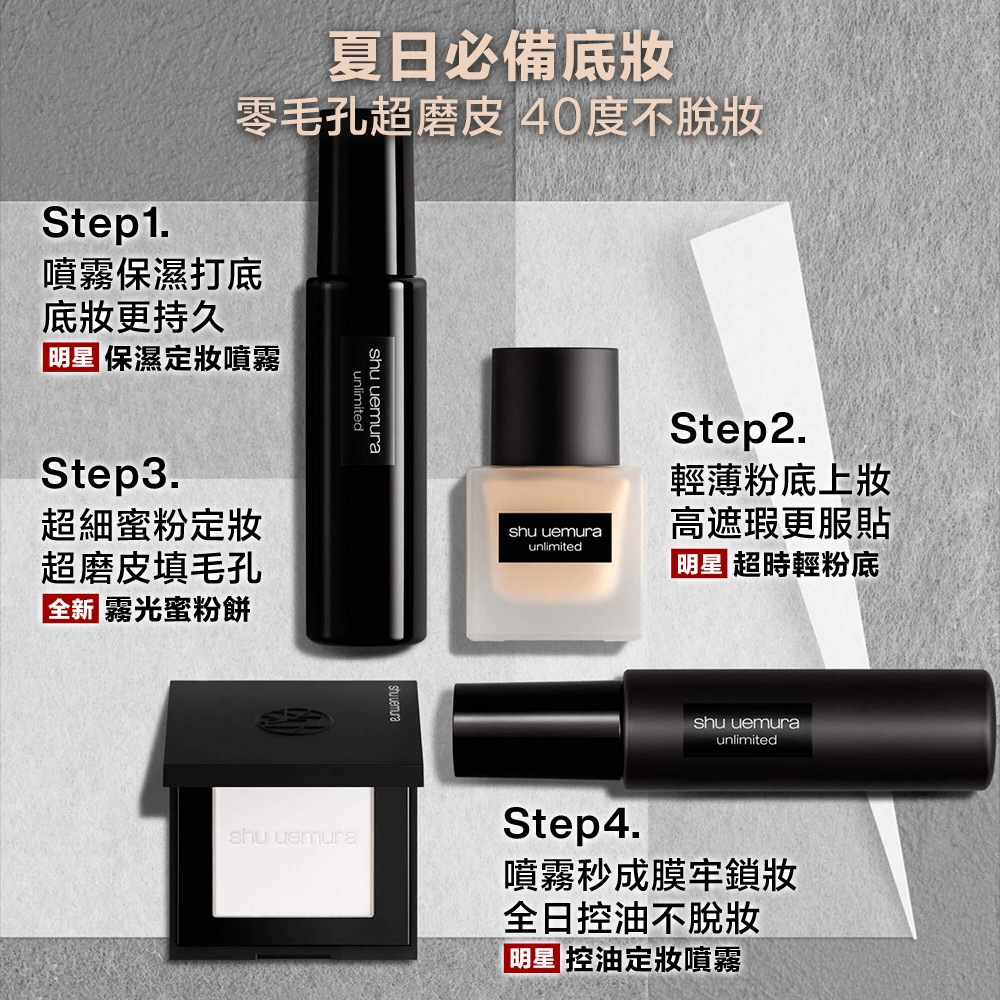 夏日必備底妝
零毛孔超磨皮 40度不脫妝

Step1.
噴霧保濕打底
底妝更持久
明星 保濕定妝噴霧

shu uemura
unlimited

Step2.
輕薄粉底上妝
高遮瑕更服貼
明星 超時輕粉底

shu uemura
unlimited

Step3.
超細蜜粉定妝
超磨皮填毛孔
全新 霧光蜜粉餅

shu uemura

shu uemura

shu uemura
unlimited

Step4.
噴霧秒成膜牢鎖妝
全日控油不脫妝
明星 控油定妝噴霧