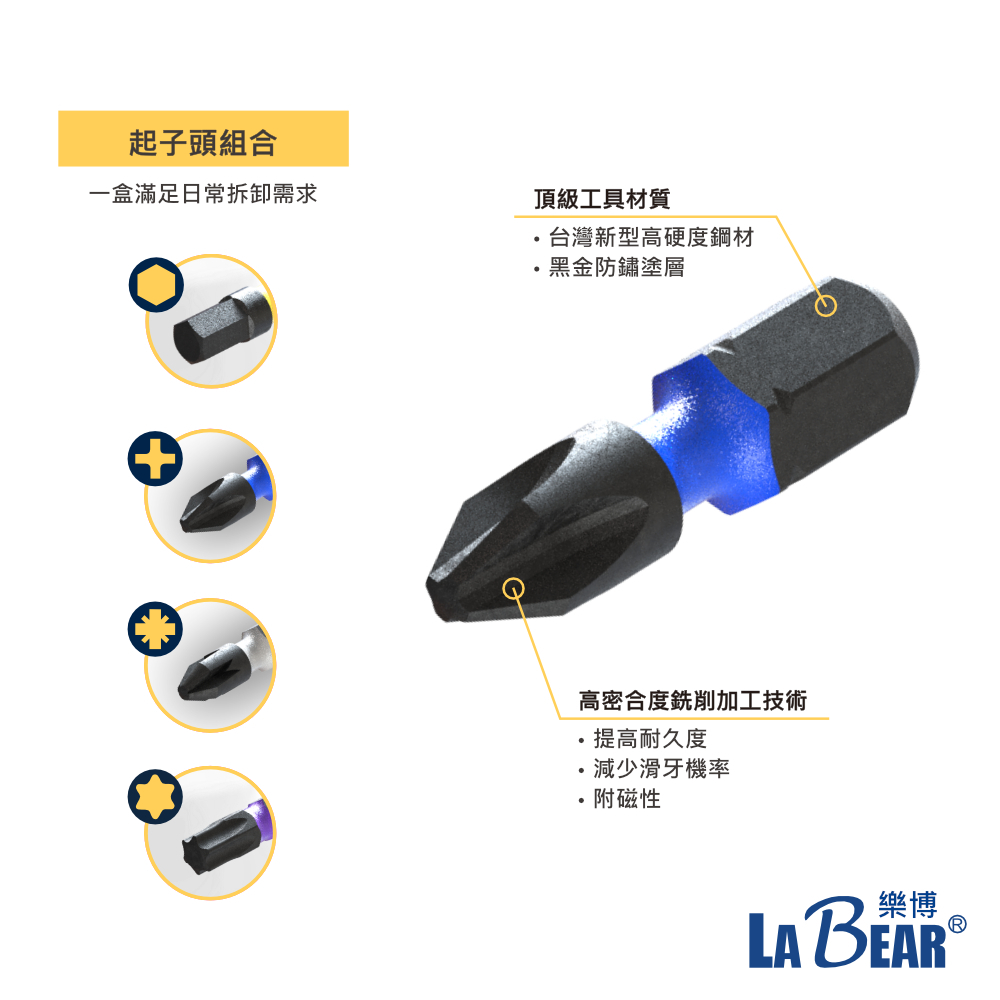 起子頭組合

一盒滿足日常拆卸需求

頂級工具材質
• 台灣新型高硬度鋼材
• 黑金防鏽塗層

高密合度銑削加工技術
• 提高耐久度
• 減少滑牙機率
• 附磁性

樂博
LA BEAR®