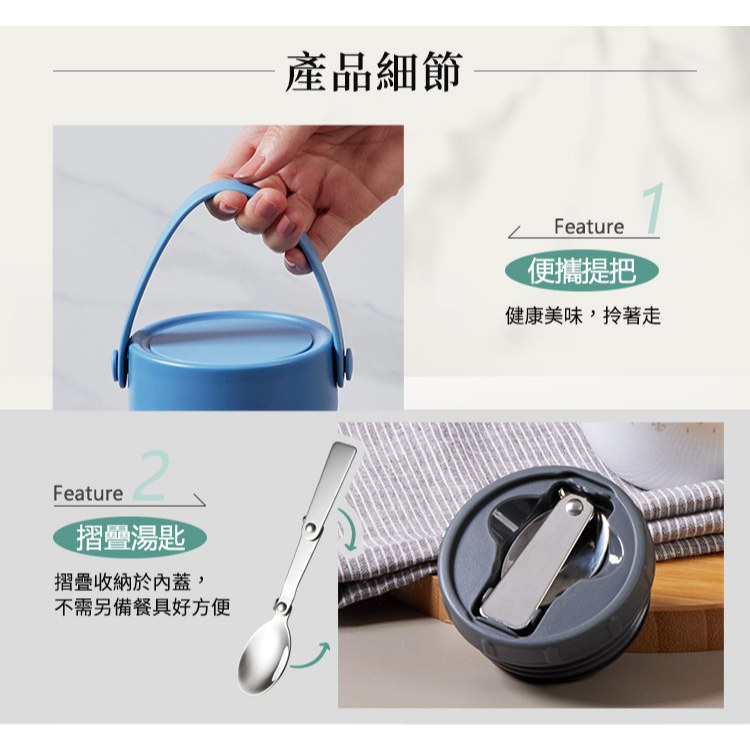 產品細節

Feature 1

便攜提把

健康美味，拎著走

Feature 2

摺疊湯匙

摺疊收納於內蓋，
不需另備餐具好方便