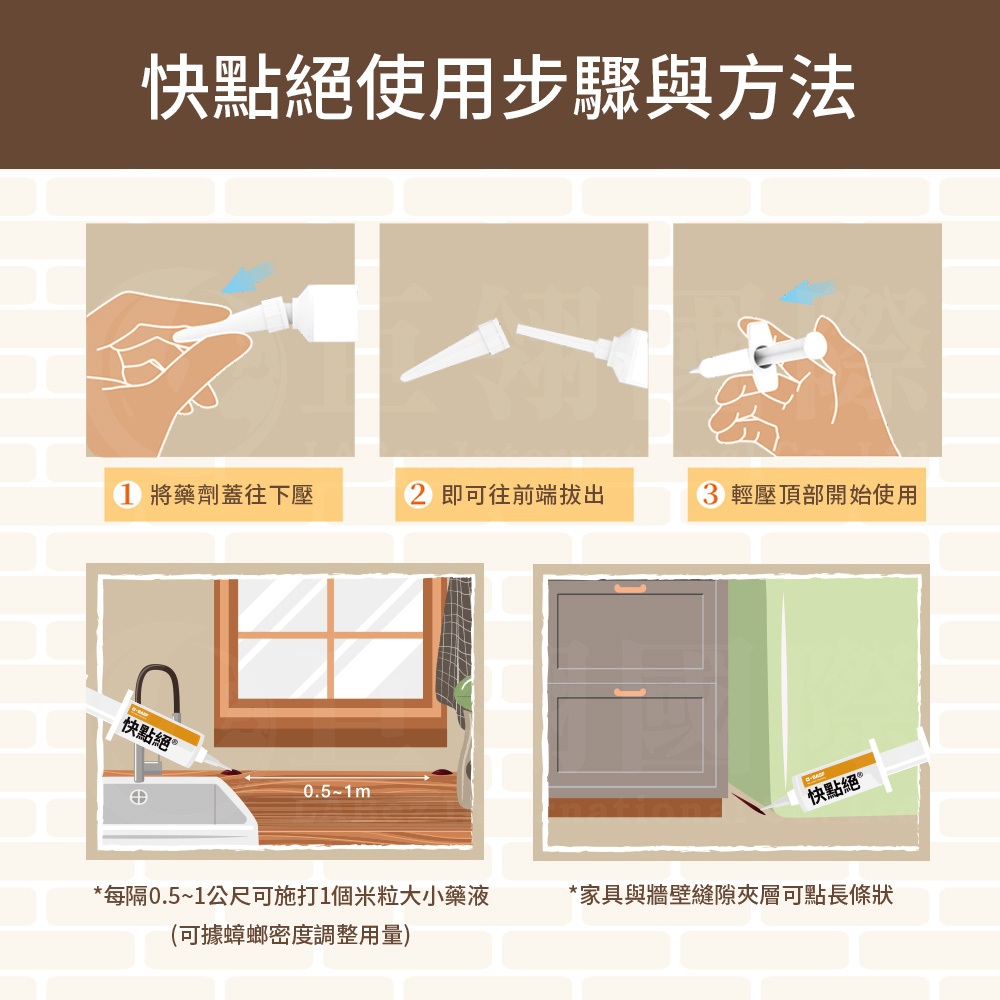 快點絕使用步驟與方法

1 將藥劑蓋往下壓

2 即可往前端拔出

3 輕壓頂部開始使用

快點絕

0.5~1m

快點絕

*每隔0.5~1公尺可施打1個米粒大小藥液
(可據蟑螂密度調整用量)

*家具與牆壁縫隙夾層可點長條狀