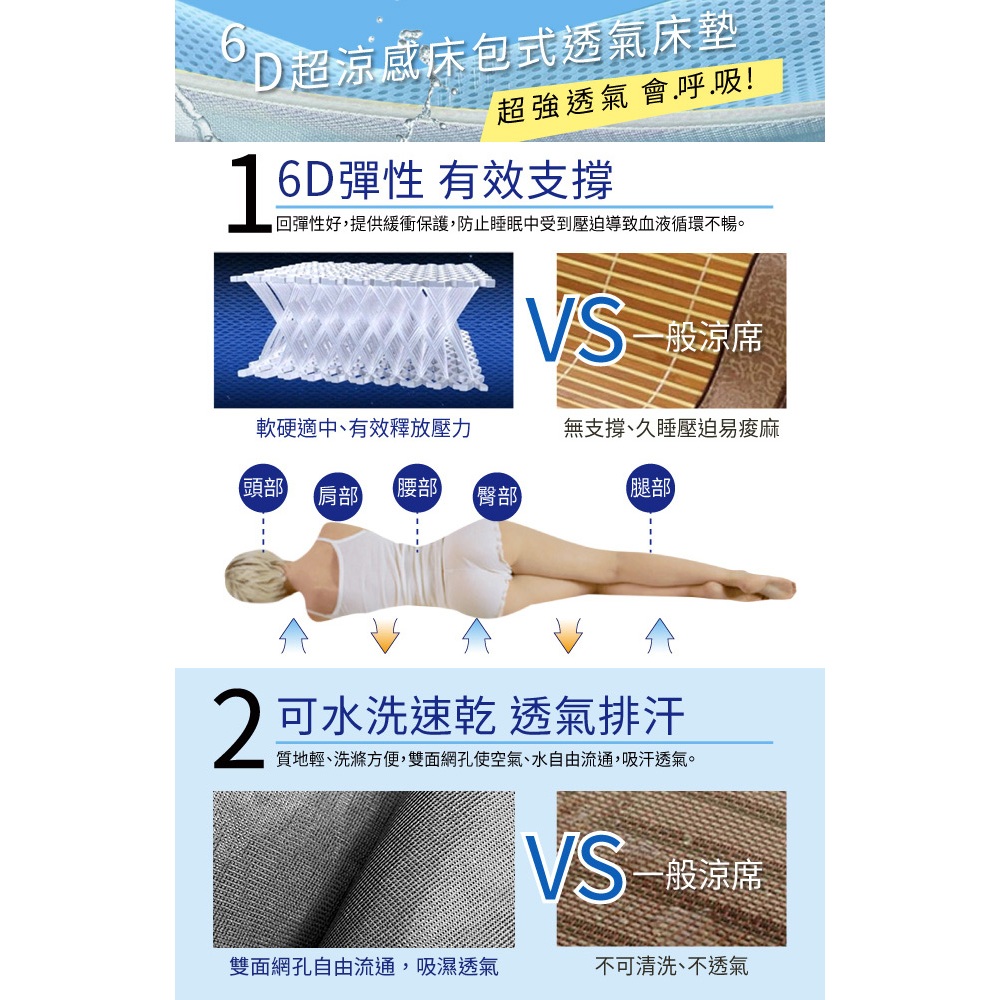 6D超涼感床包式透氣床墊
超強透氣 會.呼.吸!

1 6D彈性 有效支撐
回彈性好,提供緩衝保護,防止睡眠中受到壓迫導致血液循環不暢。

VS 一般涼席

軟硬適中、有效釋放壓力

無支撐、久睡壓迫易痠麻

頭部
肩部
腰部
臀部
腿部

2 可水洗速乾 透氣排汗
質地輕、洗滌方便,雙面網孔使空氣、水自由流通,吸汗透氣。

VS 一般涼席

雙面網孔自由流通,吸濕透氣

不可清洗、不透氣