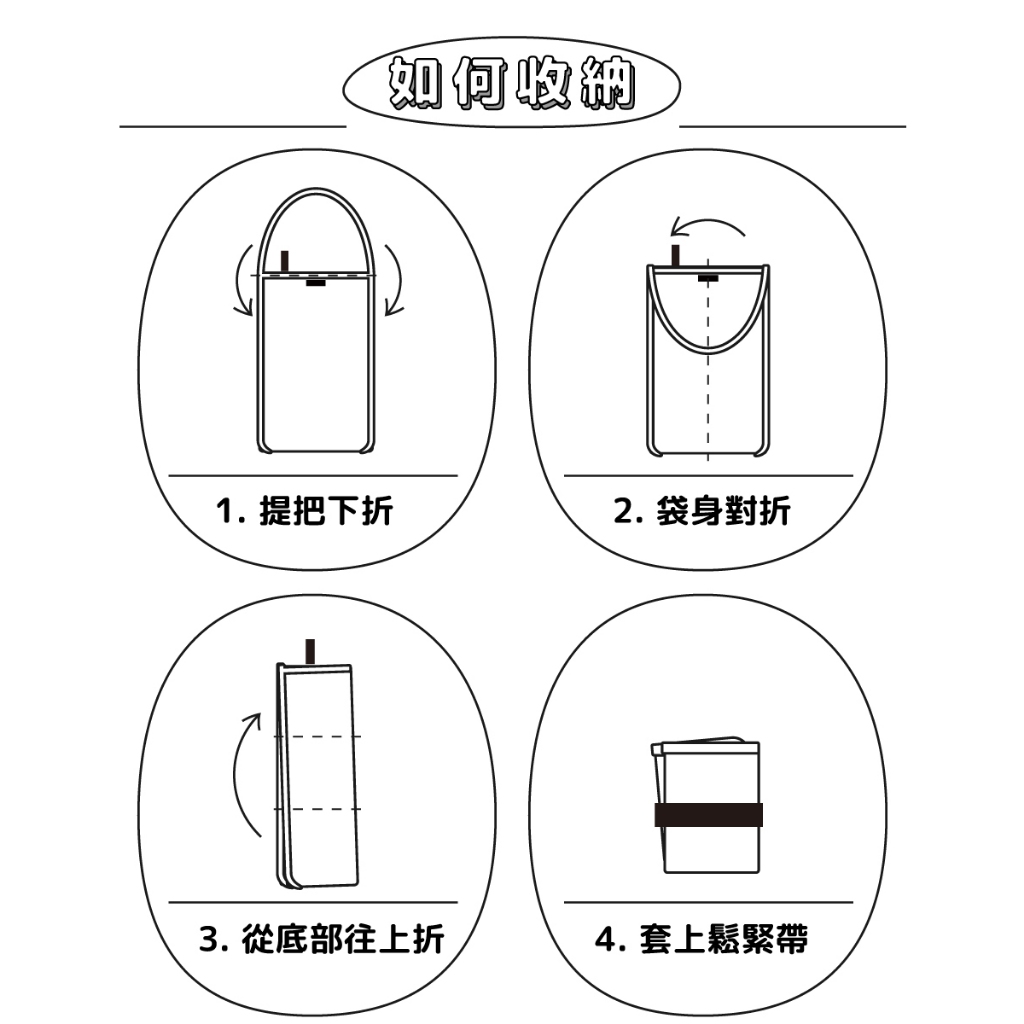 如何收納

1. 提把下折

2. 袋身對折

3. 從底部往上折

4. 套上鬆緊帶