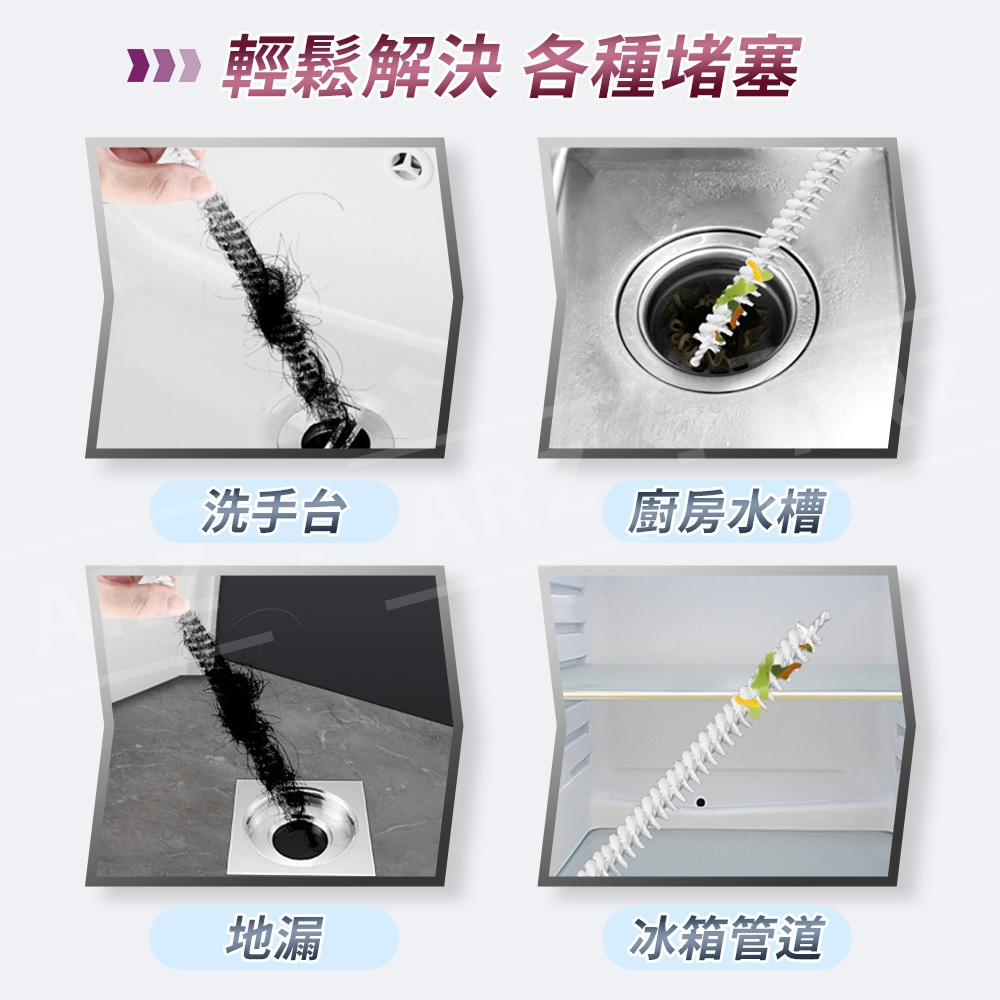 輕鬆解決 各種堵塞

洗手台

廚房水槽

地漏

冰箱管道