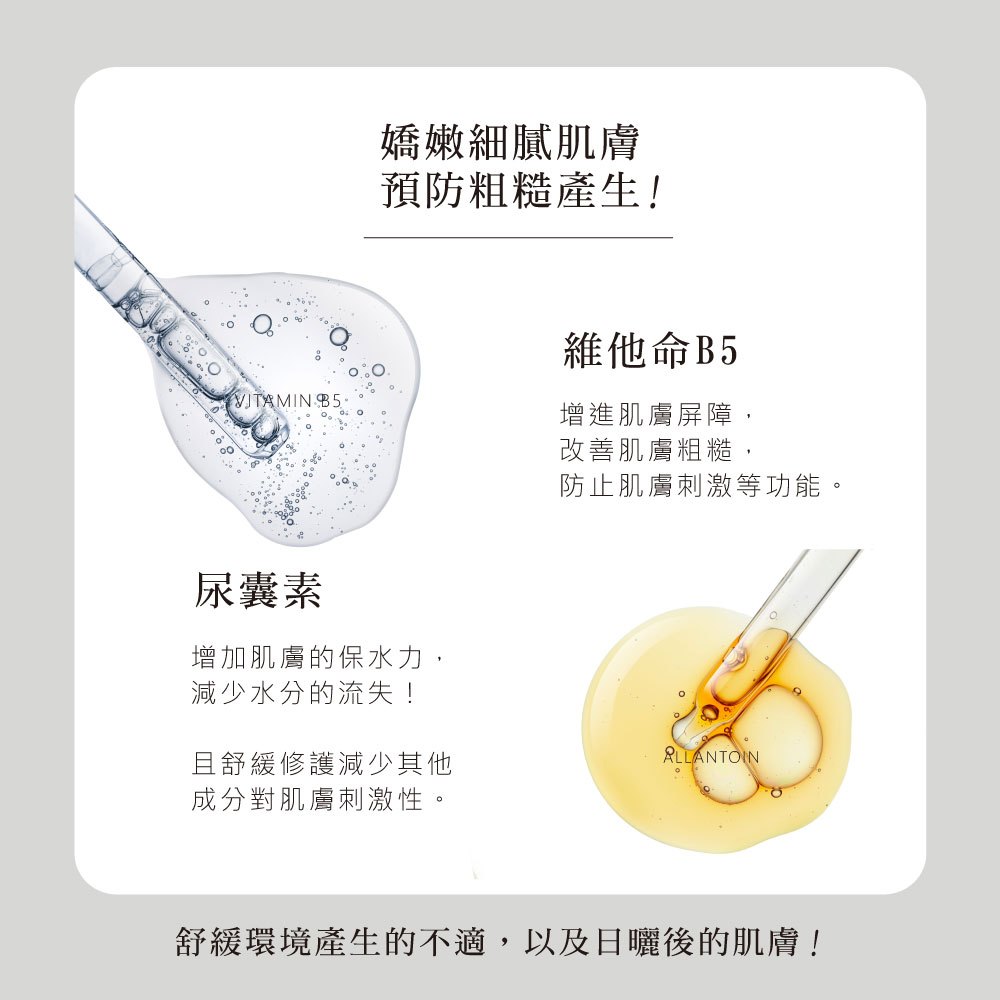 嬌嫩細膩肌膚
預防粗糙產生！

VITAMIN B5

維他命B5

增進肌膚屏障，
改善肌膚粗糙，
防止肌膚刺激等功能。

尿囊素

增加肌膚的保水力，
減少水分的流失！

且舒緩修護減少其他
成分對肌膚刺激性。

ALLANTOIN

舒緩環境產生的不適，以及日曬後的肌膚！