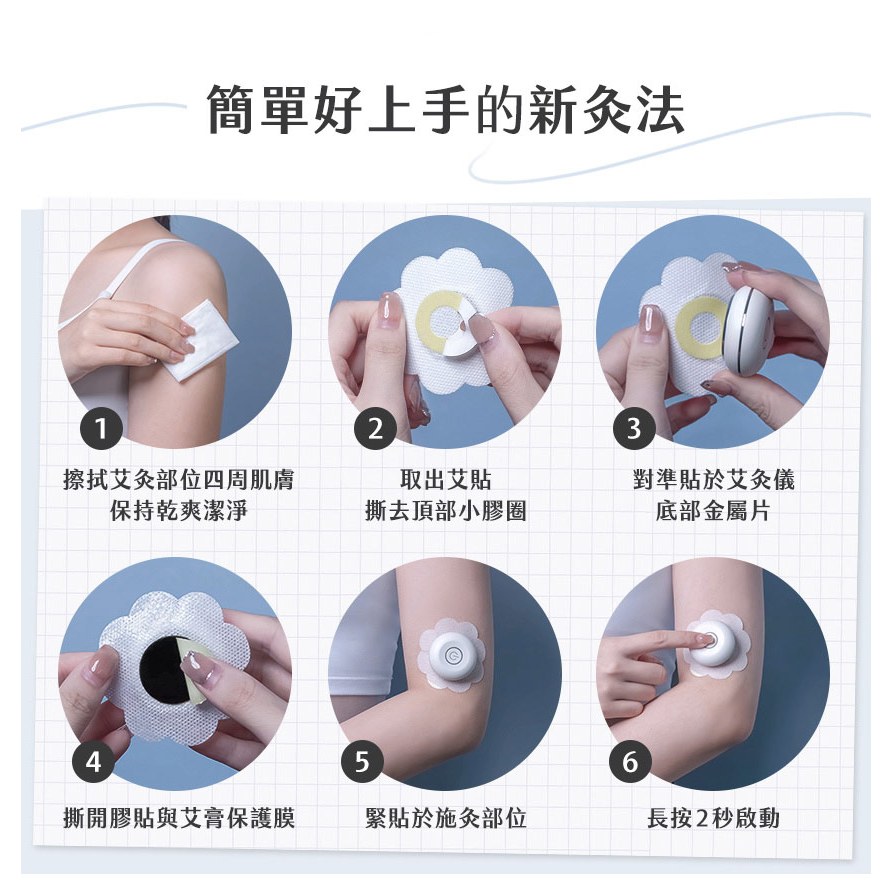 簡單好上手的新灸法

1
擦拭艾灸部位四周肌膚
保持乾爽潔淨

2
取出艾貼
撕去頂部小膠圈

3
對準貼於艾灸儀
底部金屬片

4
撕開膠貼與艾膏保護膜

5
緊貼於施灸部位

6
長按2秒啟動