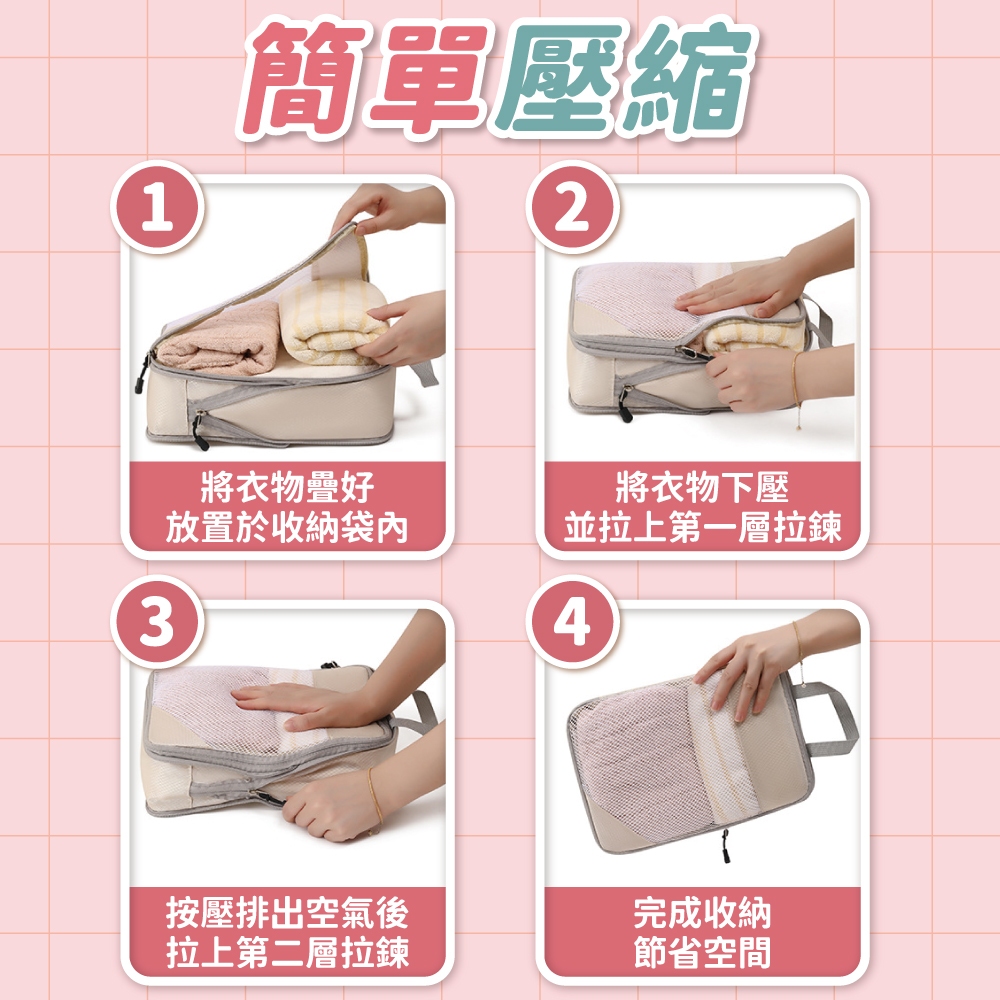 簡單壓縮

1
將衣物疊好
放置於收納袋內

2
將衣物下壓
並拉上第一層拉鍊

3
按壓排出空氣後
拉上第二層拉鍊

4
完成收納
節省空間