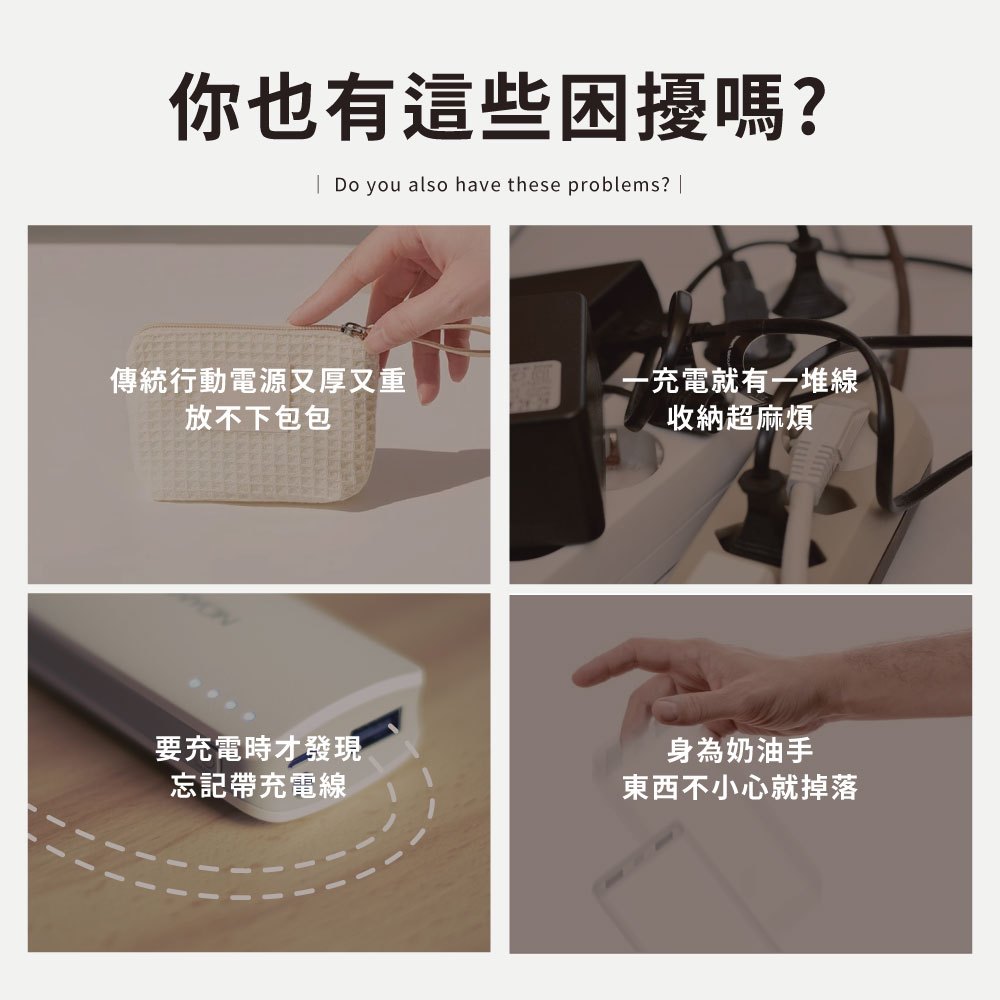 你也有這些困擾嗎?

| Do you also have these problems? |

傳統行動電源又厚又重
放不下包包

一充電就有一堆線
收納超麻煩

要充電時才發現
忘記帶充電線

身為奶油手
東西不小心就掉落