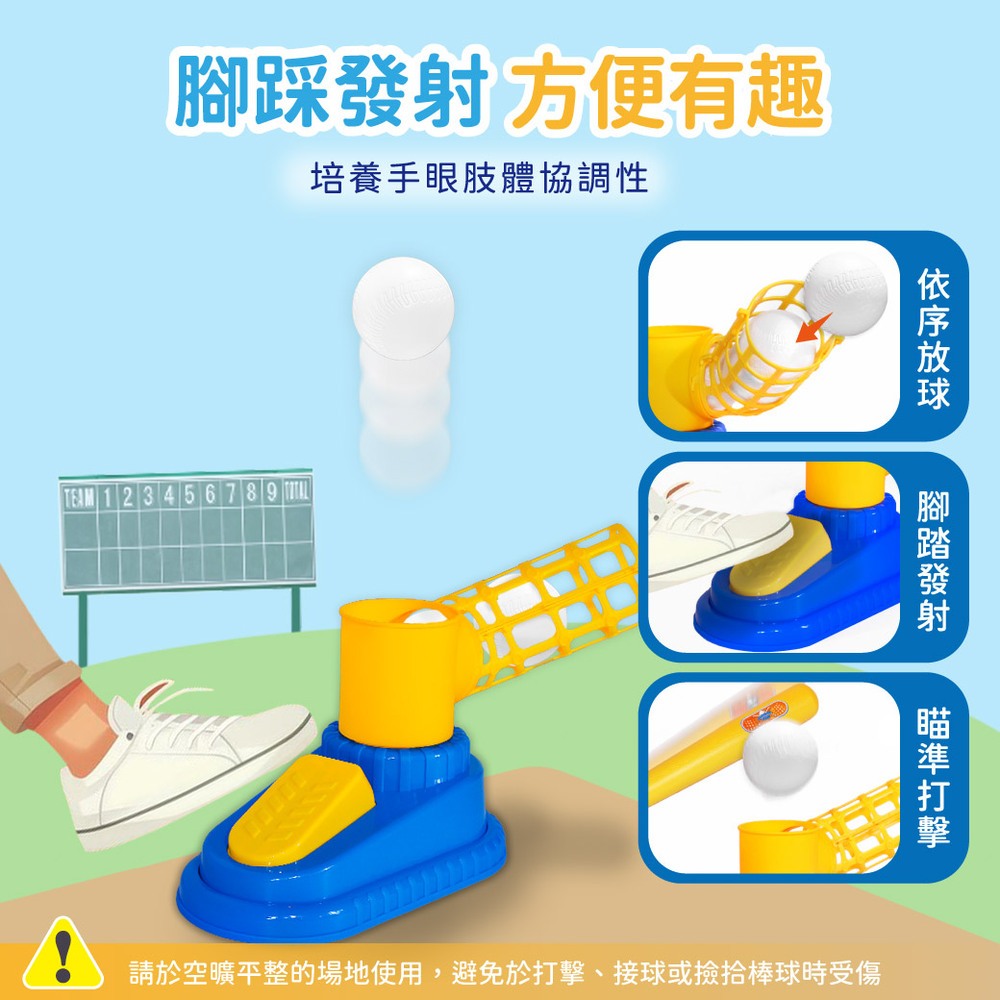 腳踩發射 方便有趣

培養手眼肢體協調性

TEAM 1 2 3 4 5 6 7 8 9 TOTAL

依序放球

腳踏發射

瞄準打擊

請於空曠平整的場地使用，避免於打擊、接球或撿拾棒球時受傷