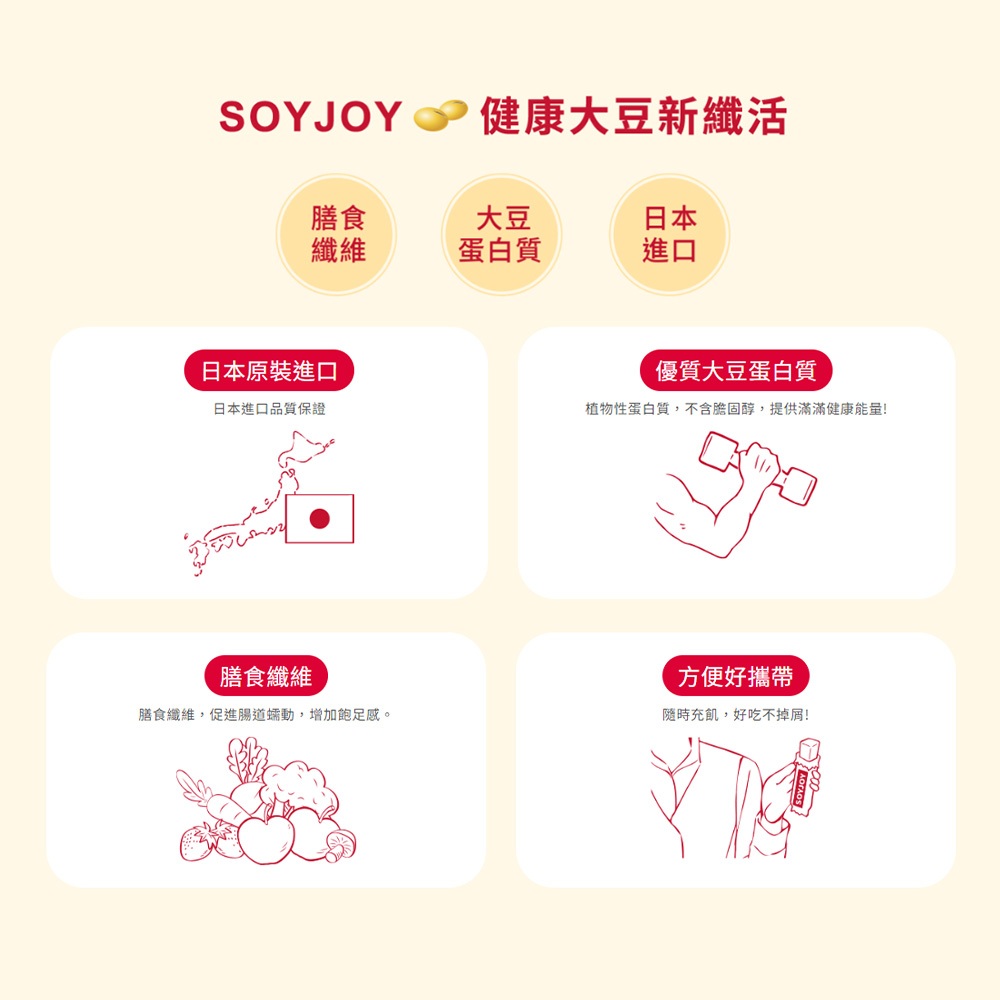 SOYJOY 健康大豆新纖活

膳食纖維

大豆蛋白質

日本進口

日本原裝進口

日本進口品質保證

優質大豆蛋白質

植物性蛋白質，不含膽固醇，提供滿滿健康能量!

膳食纖維

膳食纖維，促進腸道蠕動，增加飽足感。

方便好攜帶

隨時充飢，好吃不掉屑!

SOYJOY