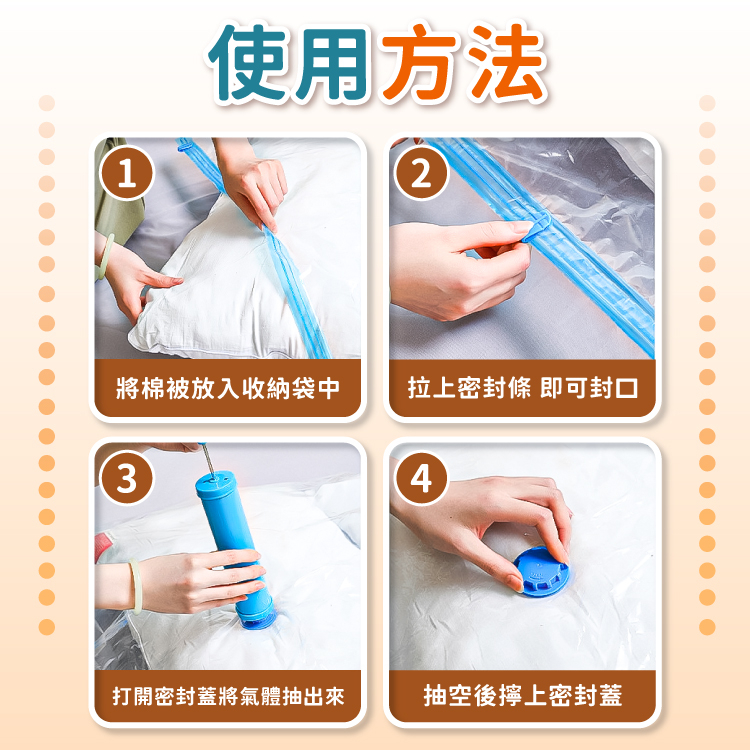 使用方法

1
將棉被放入收納袋中

2
拉上密封條 即可封口

3
打開密封蓋將氣體抽出來

4
抽空後擰上密封蓋