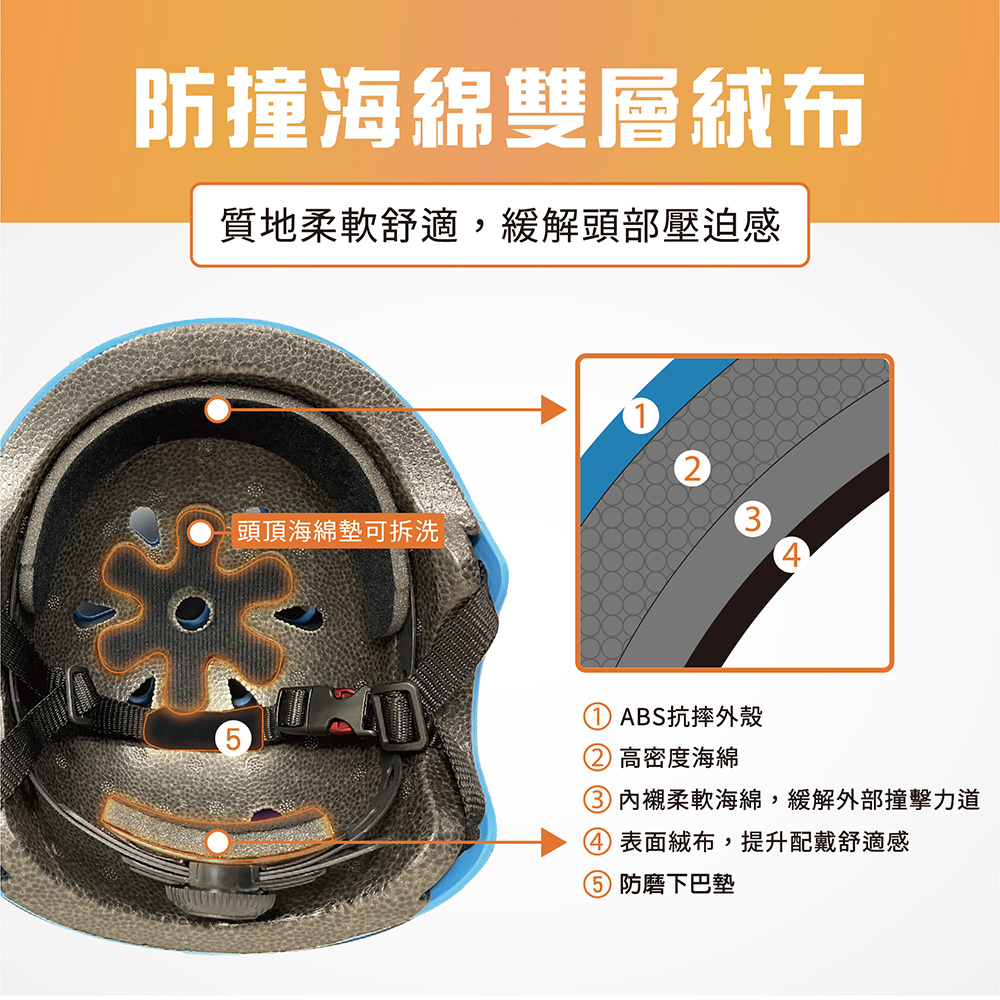 防撞海綿雙層絨布

質地柔軟舒適，緩解頭部壓迫感

頭頂海綿墊可拆洗

5

1
2
3
4

① ABS抗摔外殼
② 高密度海綿
③ 內襯柔軟海綿，緩解外部撞擊力道
④ 表面絨布，提升配戴舒適感
⑤ 防磨下巴墊