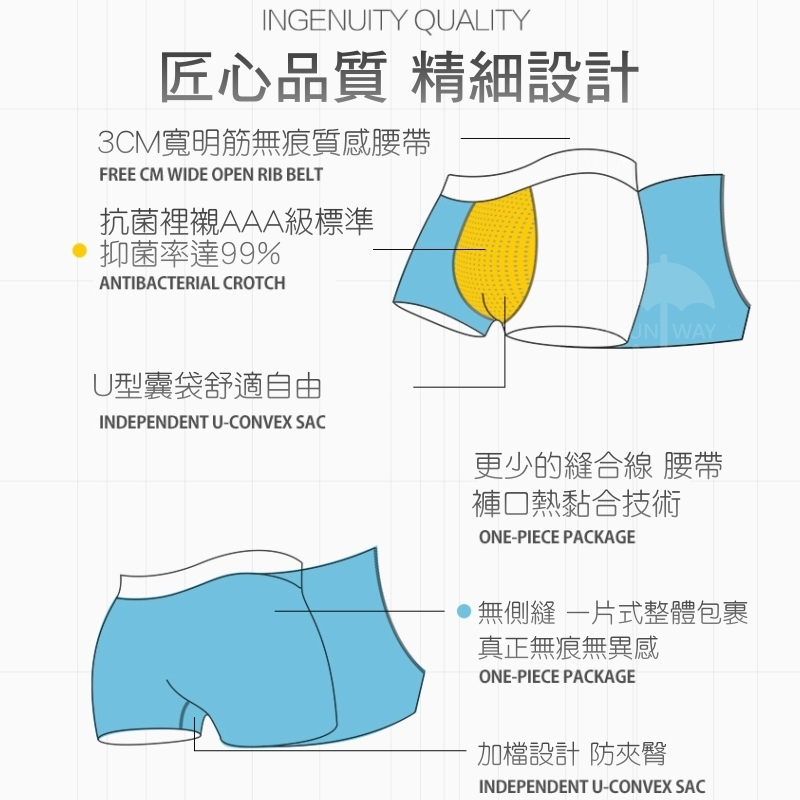 INGENUITY QUALITY

匠心品質 精細設計

3CM寬明筋無痕質感腰帶

FREE CM WIDE OPEN RIB BELT

抗菌裡襯AAA級標準

抑菌率達99%

ANTIBACTERIAL CROTCH

UN WAY

U型囊袋舒適自由

INDEPENDENT U-CONVEX SAC

更少的縫合線 腰帶

褲口熱黏合技術

ONE-PIECE PACKAGE

無側縫 一片式整體包裹

真正無痕無異感

ONE-PIECE PACKAGE

加檔設計 防夾臀

INDEPENDENT U-CONVEX SAC