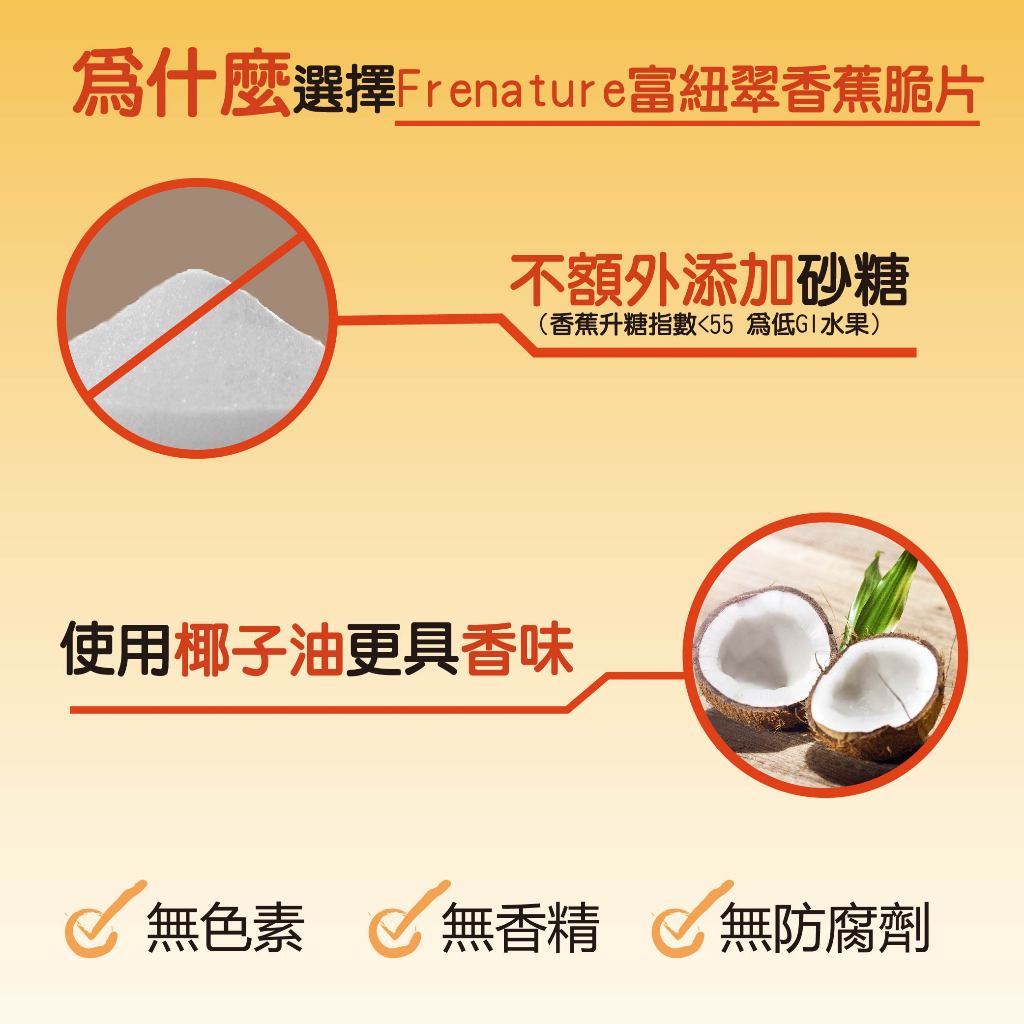 為什麼選擇Frenature富紐翠香蕉脆片

不額外添加砂糖
(香蕉升糖指數<55 為低GI水果)

使用椰子油更具香味

無色素 無香精 無防腐劑