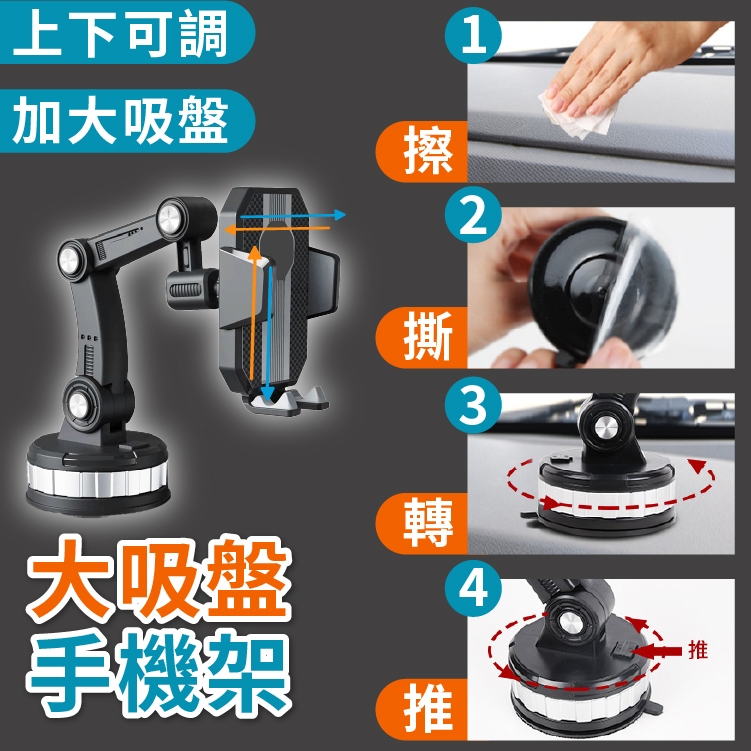 上下可調

加大吸盤

大吸盤
手機架

1
擦

2
撕

3
轉

4
推
推