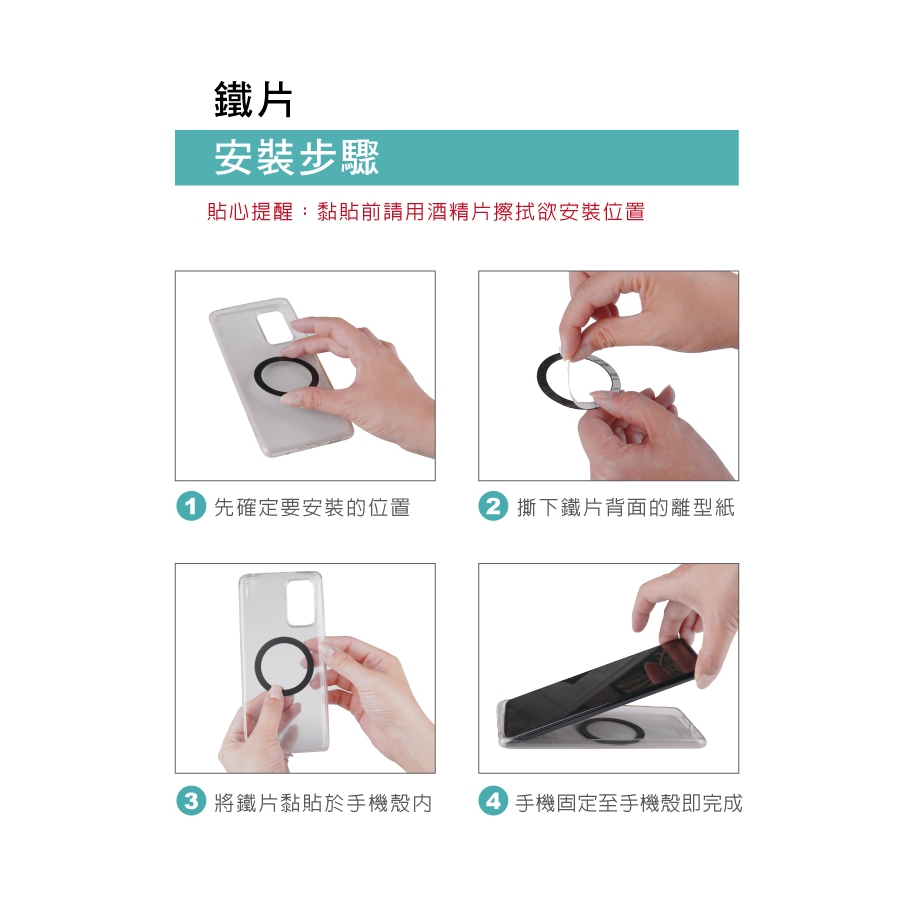 鐵片
安裝步驟

貼心提醒：黏貼前請用酒精片擦拭欲安裝位置

1 先確定要安裝的位置

2 撕下鐵片背面的離型紙

3 將鐵片黏貼於手機殼內

4 手機固定至手機殼即完成