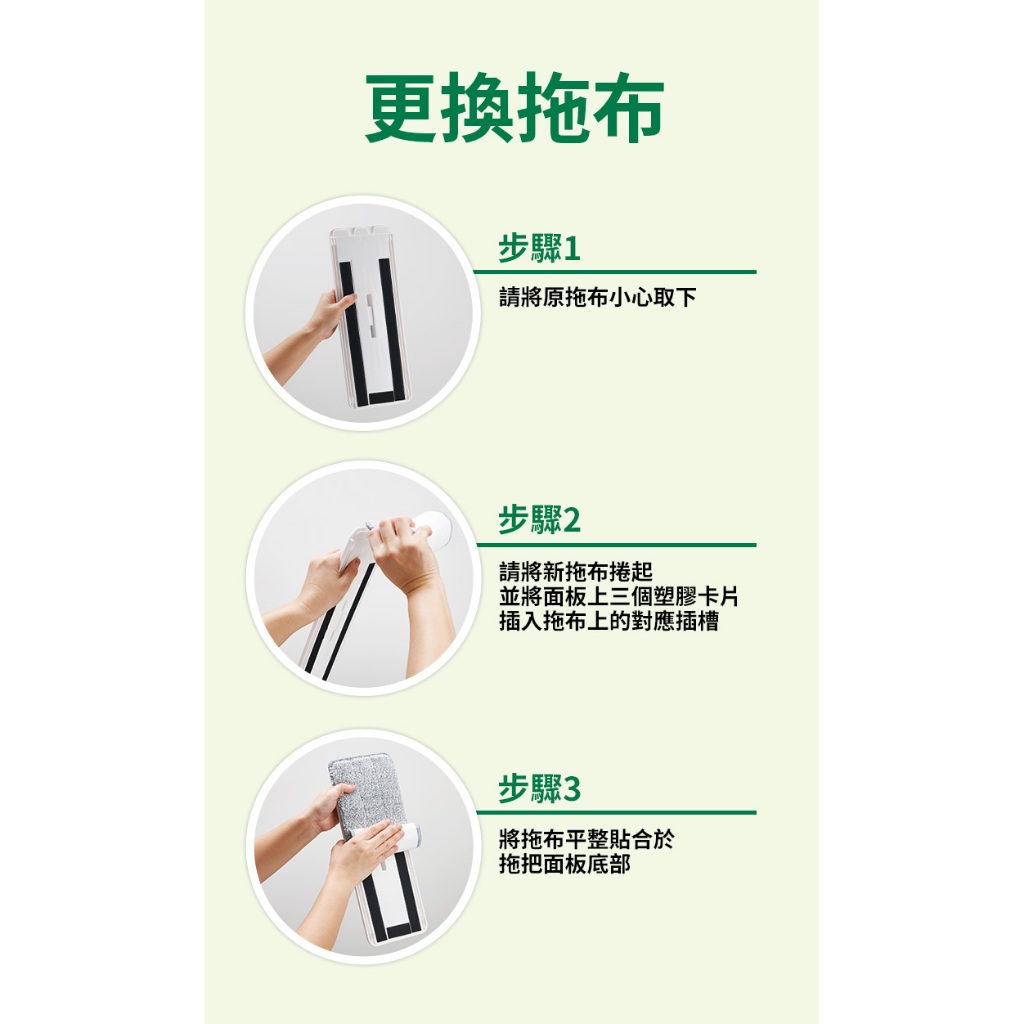 更換拖布

步驟1

請將原拖布小心取下

步驟2

請將新拖布捲起
並將面板上三個塑膠卡片
插入拖布上的對應插槽

步驟3

將拖布平整貼合於
拖把面板底部