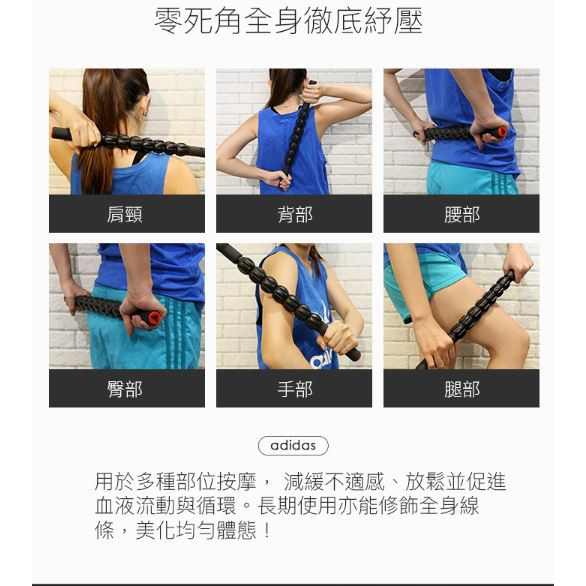 零死角全身徹底紓壓

肩頸

背部

腰部

臀部

手部

腿部

adidas

用於多種部位按摩， 減緩不適感、放鬆並促進血液流動與循環。長期使用亦能修飾全身線條，美化均勻體態！