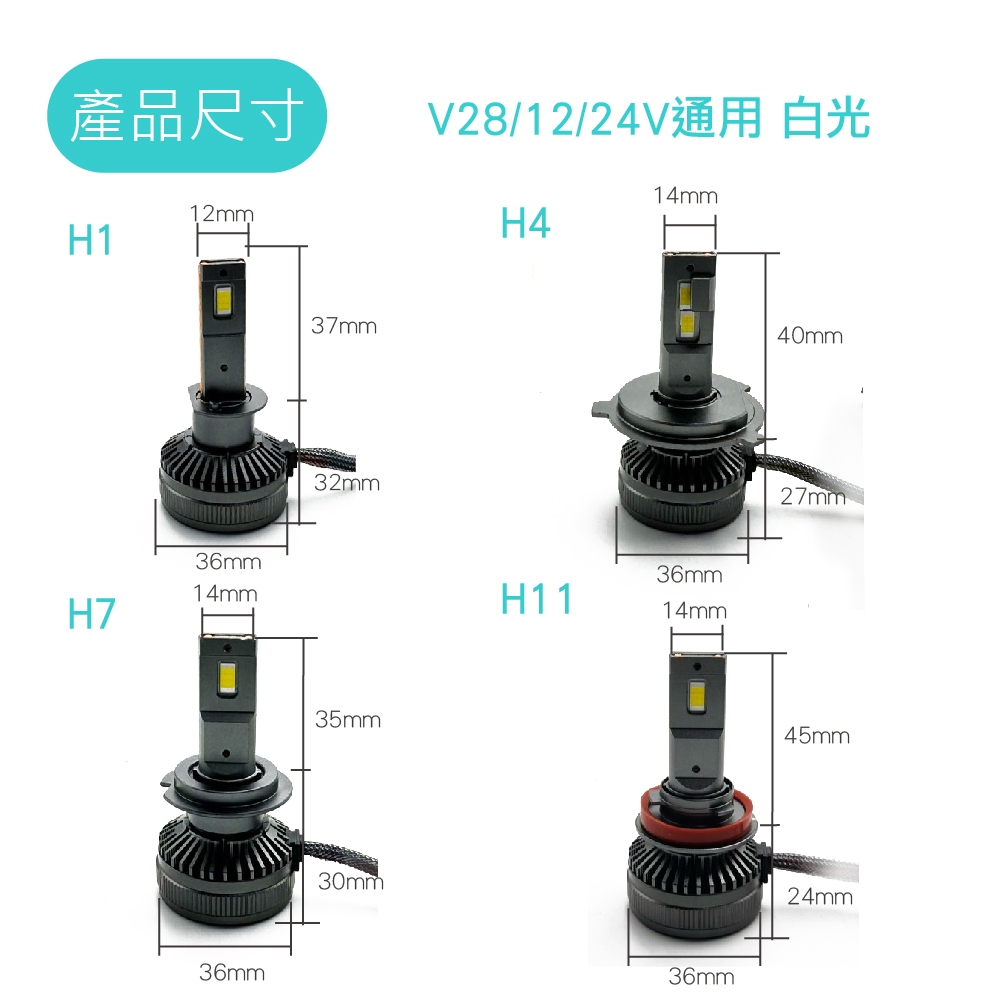 產品尺寸

V28/12/24V通用 白光

H1

12mm

37mm

32mm

36mm

H4

14mm

40mm

27mm

36mm

H7

14mm

35mm

30mm

36mm

H11

14mm

45mm

24mm

36mm