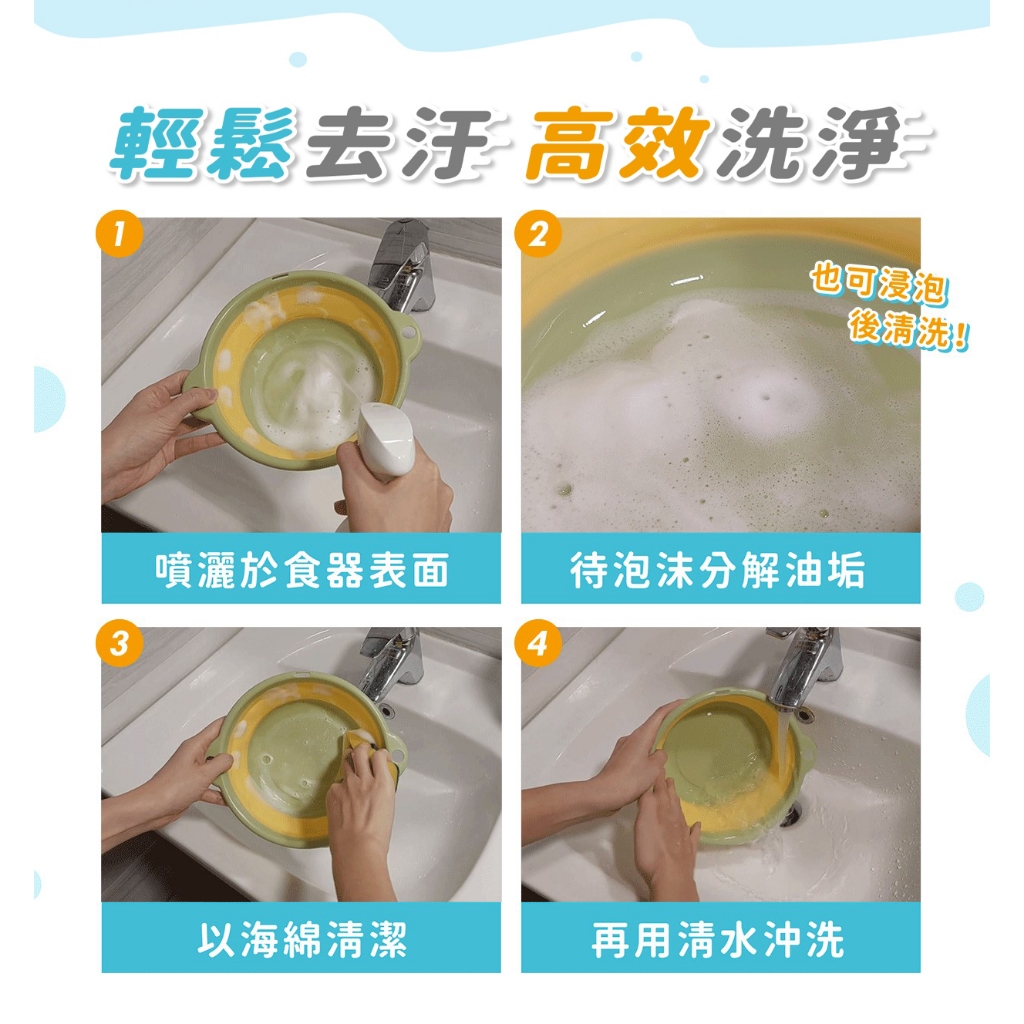 輕鬆去汙 高效洗淨

1
噴灑於食器表面

2
也可浸泡後清洗！
待泡沫分解油垢

3
以海綿清潔

4
再用清水沖洗