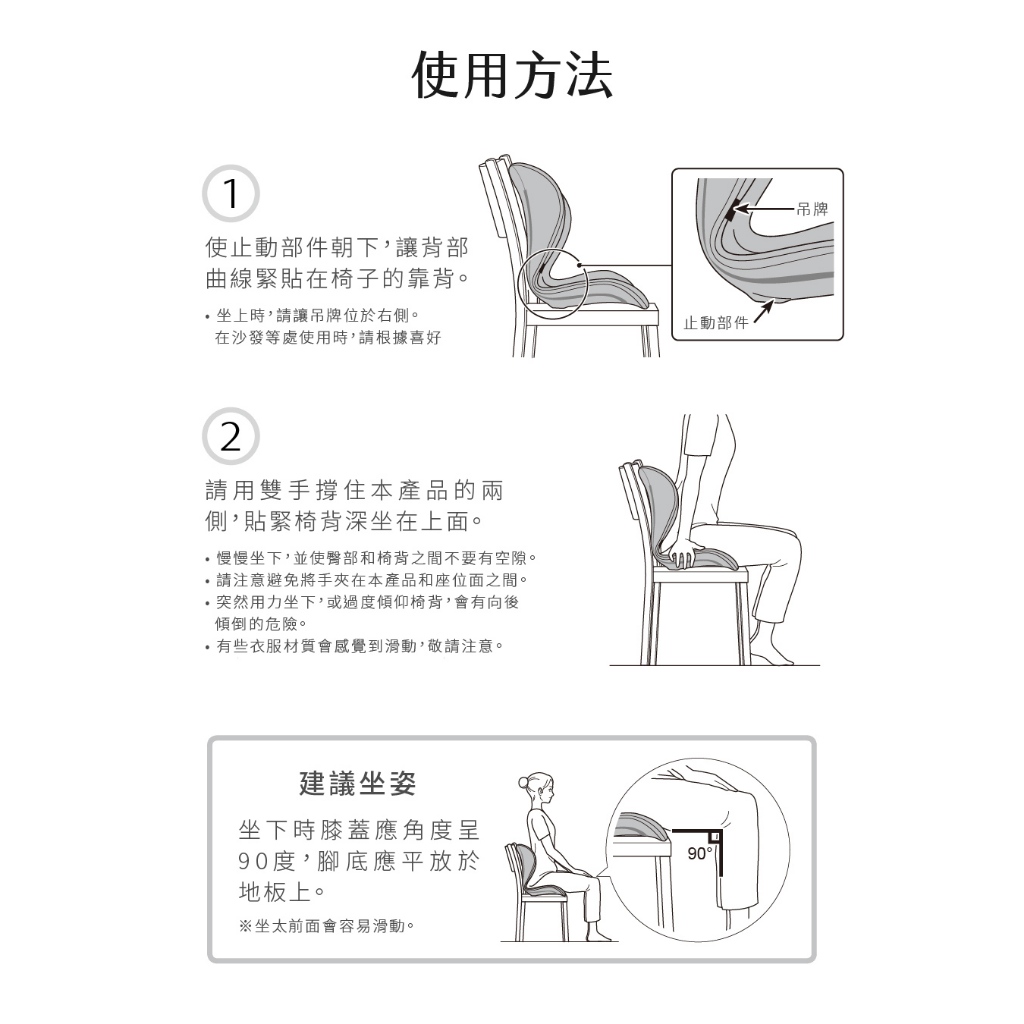 使用方法

1

使止動部件朝下，讓背部曲線緊貼在椅子的靠背。

• 坐上時，請讓吊牌位於右側。
在沙發等處使用時，請根據喜好

吊牌

止動部件

2

請用雙手撐住本產品的兩側，貼緊椅背深坐在上面。

• 慢慢坐下，並使臀部和椅背之間不要有空隙。
• 請注意避免將手夾在本產品和座位面之間。
• 突然用力坐下，或過度傾仰椅背，會有向後傾倒的危險。
• 有些衣服材質會感覺到滑動，敬請注意。

建議坐姿

坐下時膝蓋應角度呈90度，腳底應平放於地板上。

※坐太前面會容易滑動。

90°