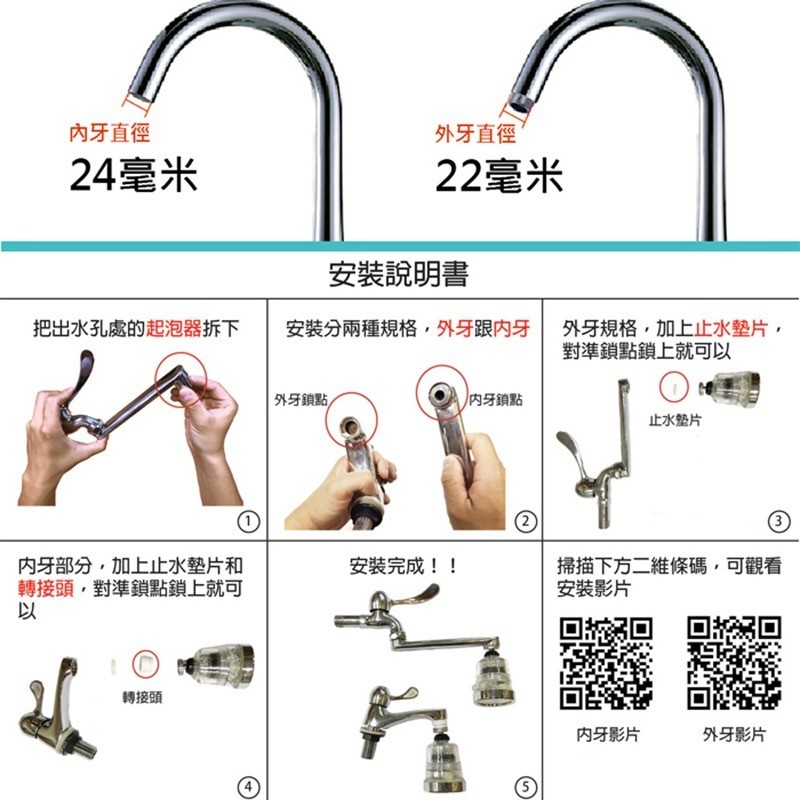 內牙直徑
24毫米

外牙直徑
22毫米

安裝說明書

把出水孔處的起泡器拆下

①

安裝分兩種規格，外牙跟內牙

外牙鎖點

內牙鎖點

②

外牙規格，加上止水墊片，對準鎖點鎖上就可以

止水墊片

③

內牙部分，加上止水墊片和轉接頭，對準鎖點鎖上就可以

轉接頭

④

安裝完成！！

⑤

掃描下方二維條碼，可觀看安裝影片

內牙影片

外牙影片