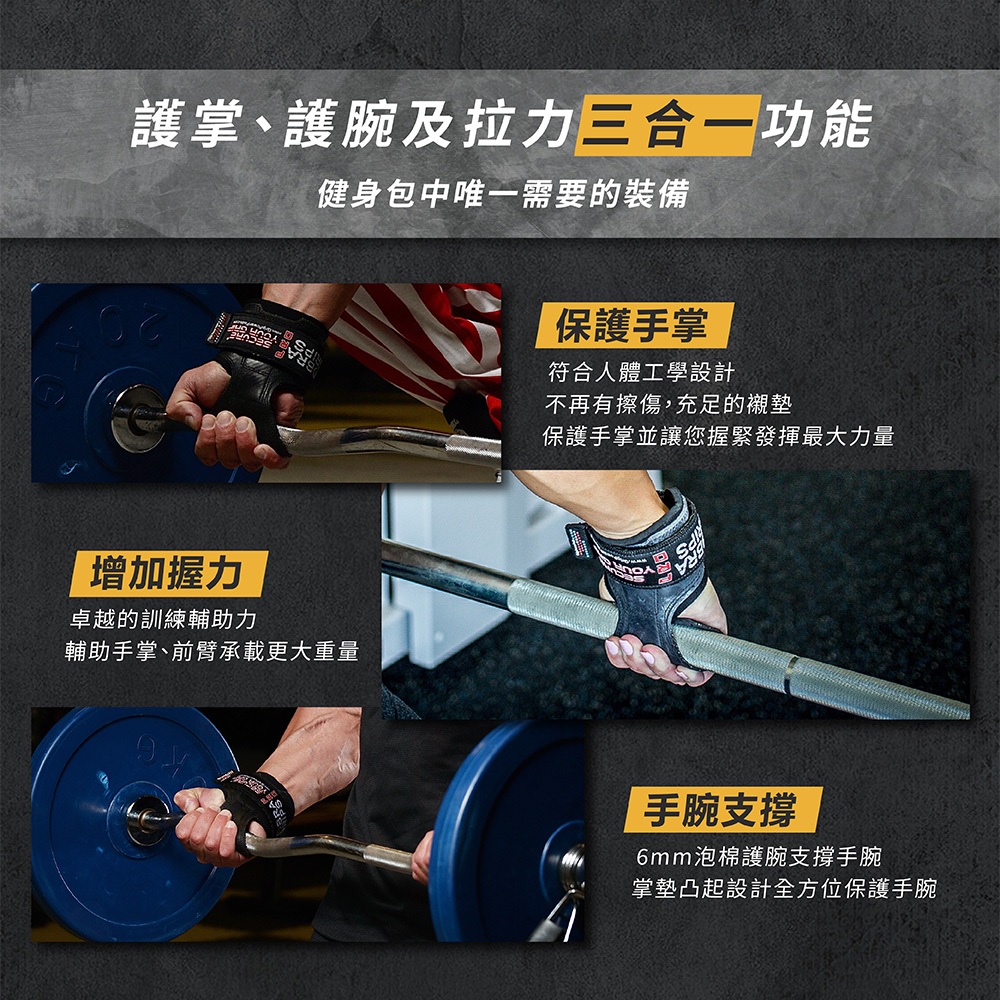 護掌、護腕及拉力三合一功能

健身包中唯一需要的裝備

保護手掌

符合人體工學設計
不再有擦傷，充足的襯墊
保護手掌並讓您握緊發揮最大力量

增加握力

卓越的訓練輔助力
輔助手掌、前臂承載更大重量

手腕支撐

6mm泡棉護腕支撐手腕
掌墊凸起設計全方位保護手腕