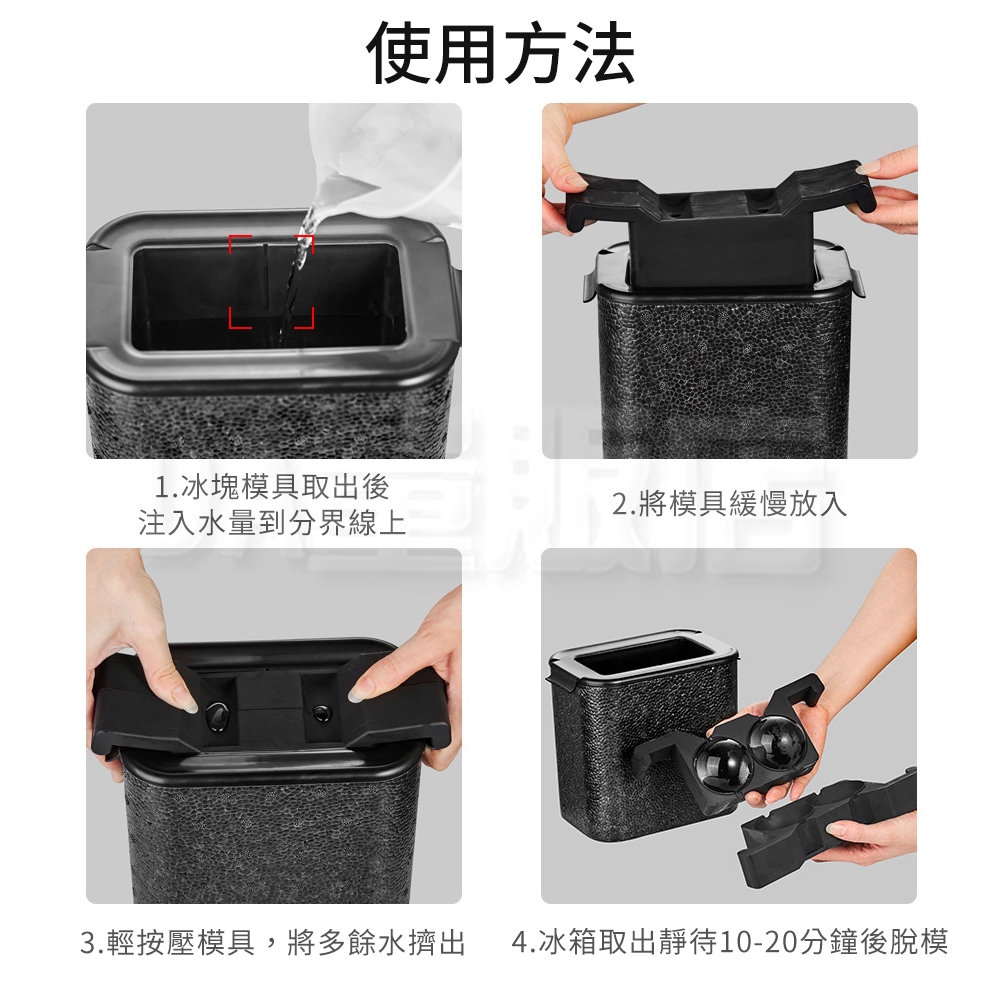 使用方法

1.冰塊模具取出後
注入水量到分界線上

2.將模具緩慢放入

3.輕按壓模具，將多餘水擠出

4.冰箱取出靜待10-20分鐘後脫模