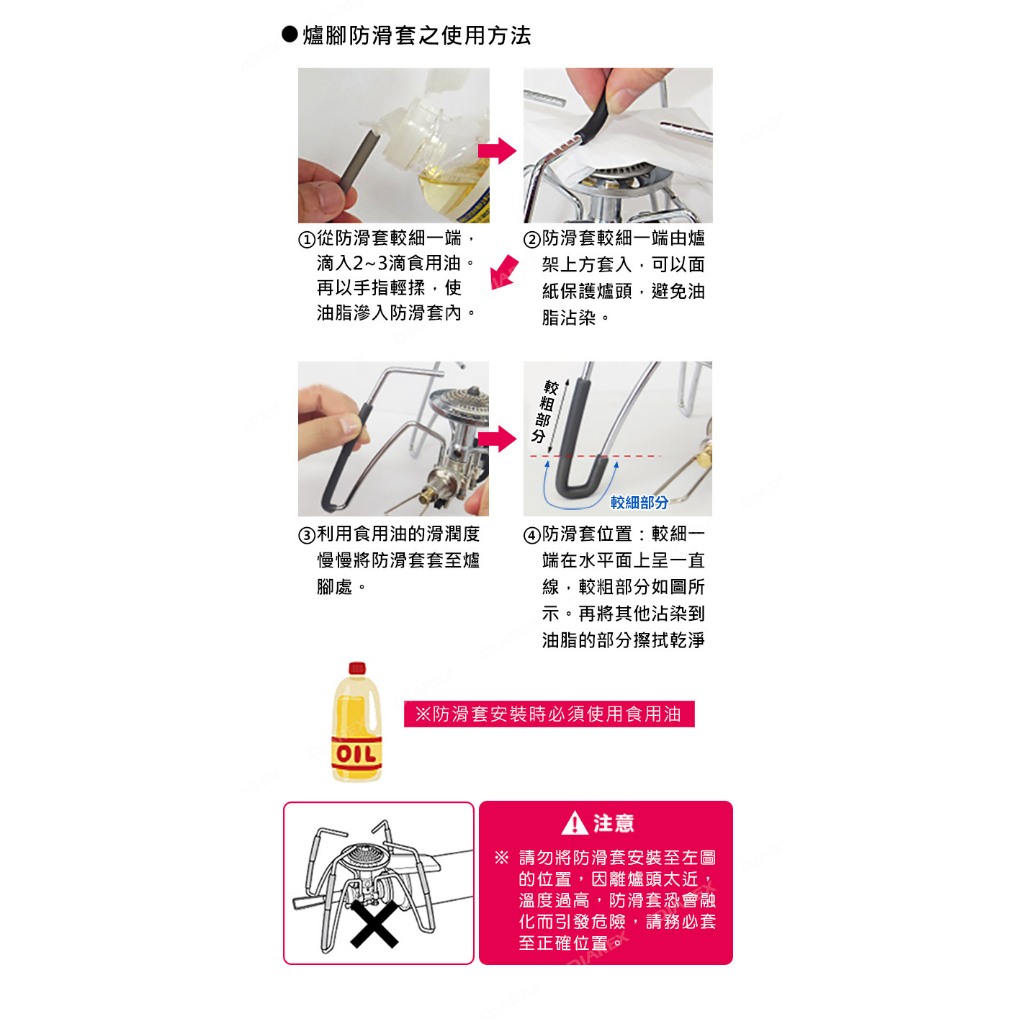 ●爐腳防滑套之使用方法

①從防滑套較細一端，滴入2~3滴食用油。再以手指輕揉，使油脂滲入防滑套內。

②防滑套較細一端由爐架上方套入，可以面紙保護爐頭，避免油脂沾染。

較粗部分

較細部分

③利用食用油的滑潤度慢慢將防滑套套至爐腳處。

④防滑套位置：較細一端在水平面上呈一直線，較粗部分如圖所示。再將其他沾染到油脂的部分擦拭乾淨

OIL

※防滑套安裝時必須使用食用油

注意

※ 請勿將防滑套安裝至左圖的位置，因離爐頭太近，溫度過高，防滑套恐會融化而引發危險，請務必套至正確位置。