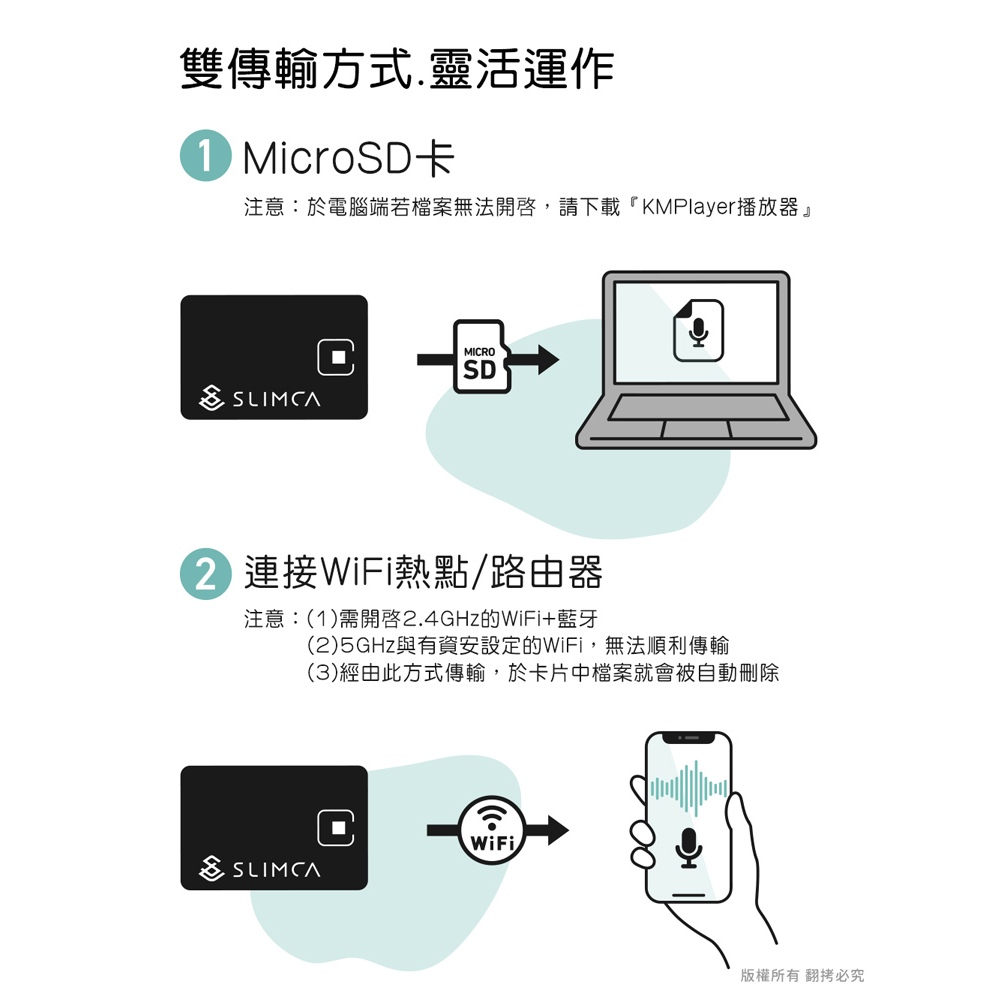 雙傳輸方式.靈活運作

1 MicroSD卡

注意：於電腦端若檔案無法開啓，請下載『KMPlayer播放器』

SLIMCA

MICRO SD

2 連接WiFi熱點/路由器

注意：(1)需開啓2.4GHz的WiFi+藍牙
(2)5GHz與有資安設定的WiFi，無法順利傳輸
(3)經由此方式傳輸，於卡片中檔案就會被自動刪除

SLIMCA

WiFi

版權所有 翻拷必究