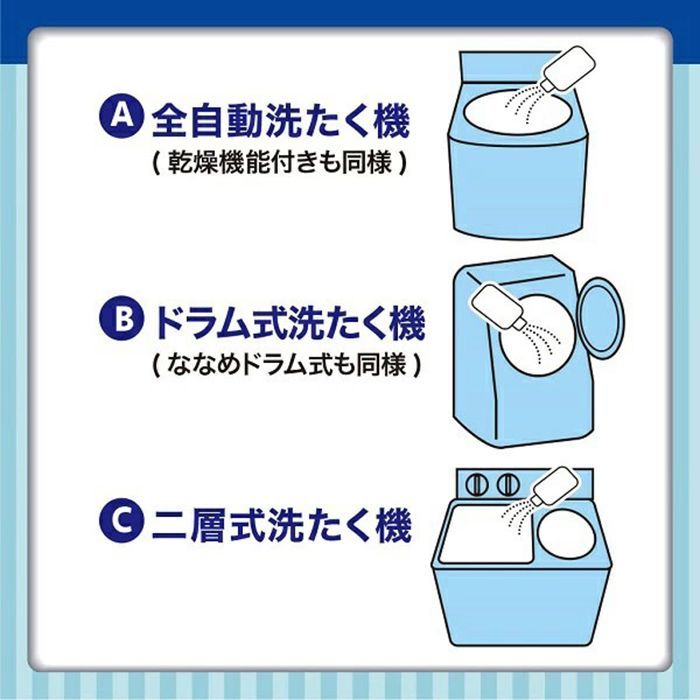 A 全自動洗たく機
( 乾燥機能付きも同様 )

B ドラム式洗たく機
( ななめドラム式も同様 )

C 二層式洗たく機