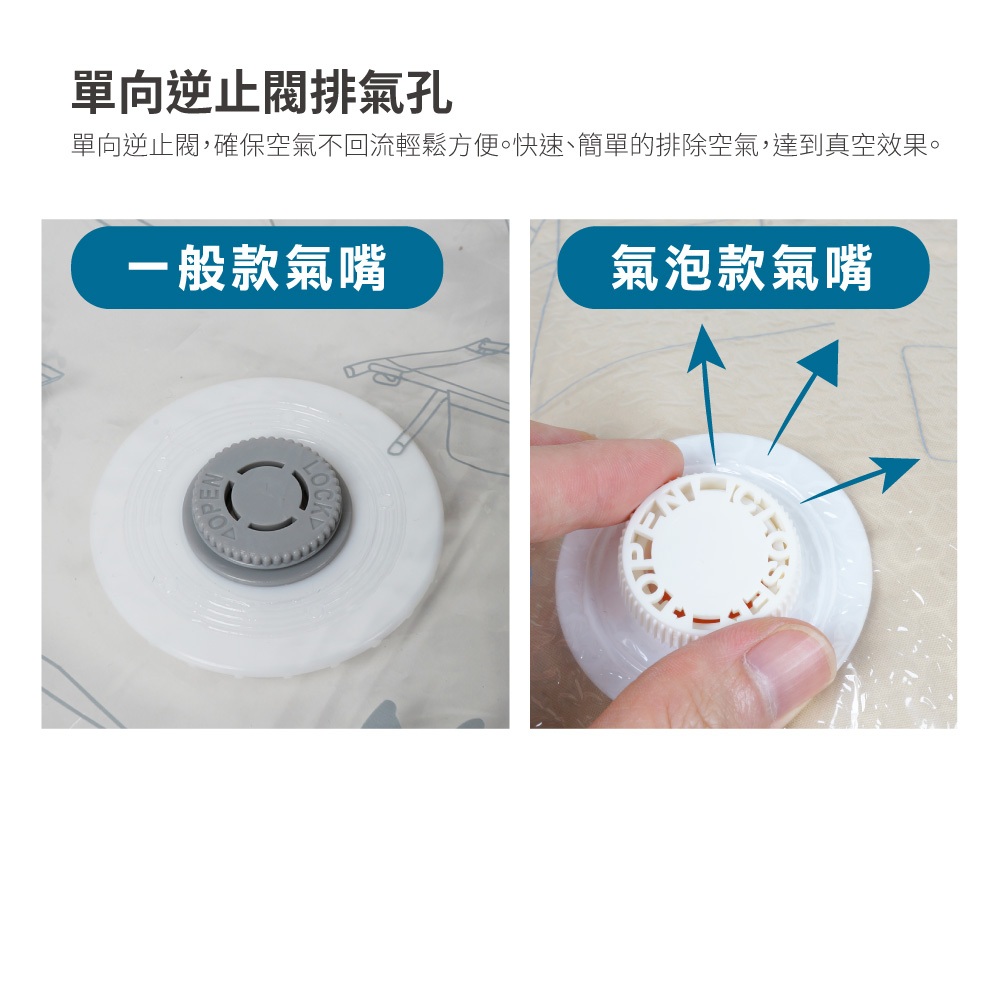 單向逆止閥排氣孔

單向逆止閥,確保空氣不回流輕鬆方便。快速、簡單的排除空氣,達到真空效果。

一般款氣嘴

OPEN LOCK

氣泡款氣嘴

OPEN CLOSE