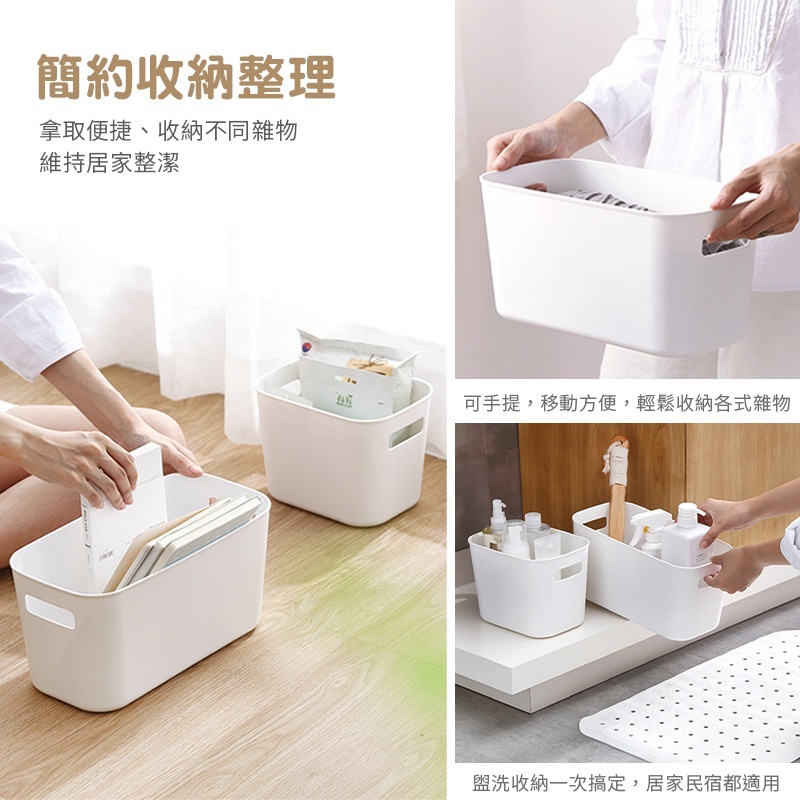 簡約收納整理

拿取便捷、收納不同雜物
維持居家整潔

可手提，移動方便，輕鬆收納各式雜物

盥洗收納一次搞定，居家民宿都適用