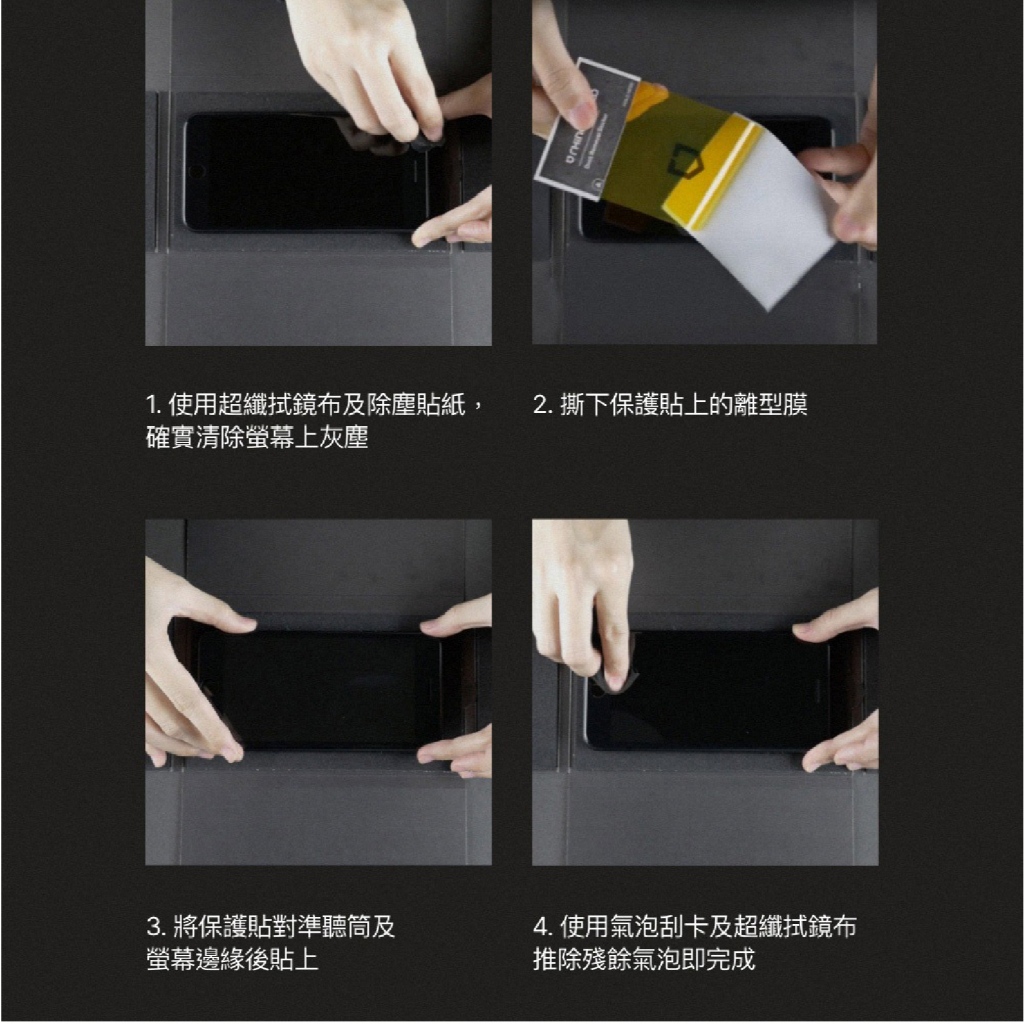 1. 使用超纖拭鏡布及除塵貼紙，確實清除螢幕上灰塵

2. 撕下保護貼上的離型膜

3. 將保護貼對準聽筒及螢幕邊緣後貼上

4. 使用氣泡刮卡及超纖拭鏡布推除殘餘氣泡即完成