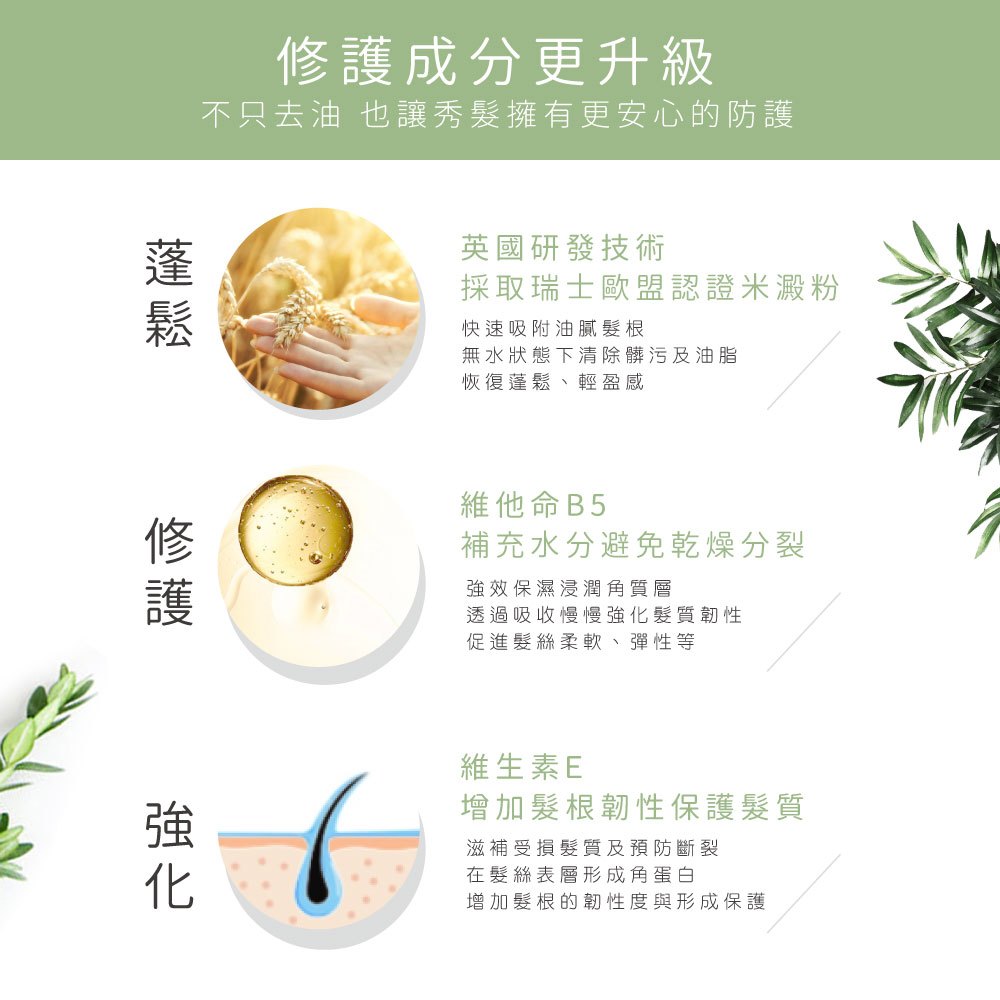 修護成分更升級
不只去油 也讓秀髮擁有更安心的防護

蓬鬆

英國研發技術
採取瑞士歐盟認證米澱粉

快速吸附油膩髮根
無水狀態下清除髒污及油脂
恢復蓬鬆、輕盈感

修護

維他命B5
補充水分避免乾燥分裂

強效保濕浸潤角質層
透過吸收慢慢強化髮質韌性
促進髮絲柔軟、彈性等

強化

維生素E
增加髮根韌性保護髮質

滋補受損髮質及預防斷裂
在髮絲表層形成角蛋白
增加髮根的韌性度與形成保護