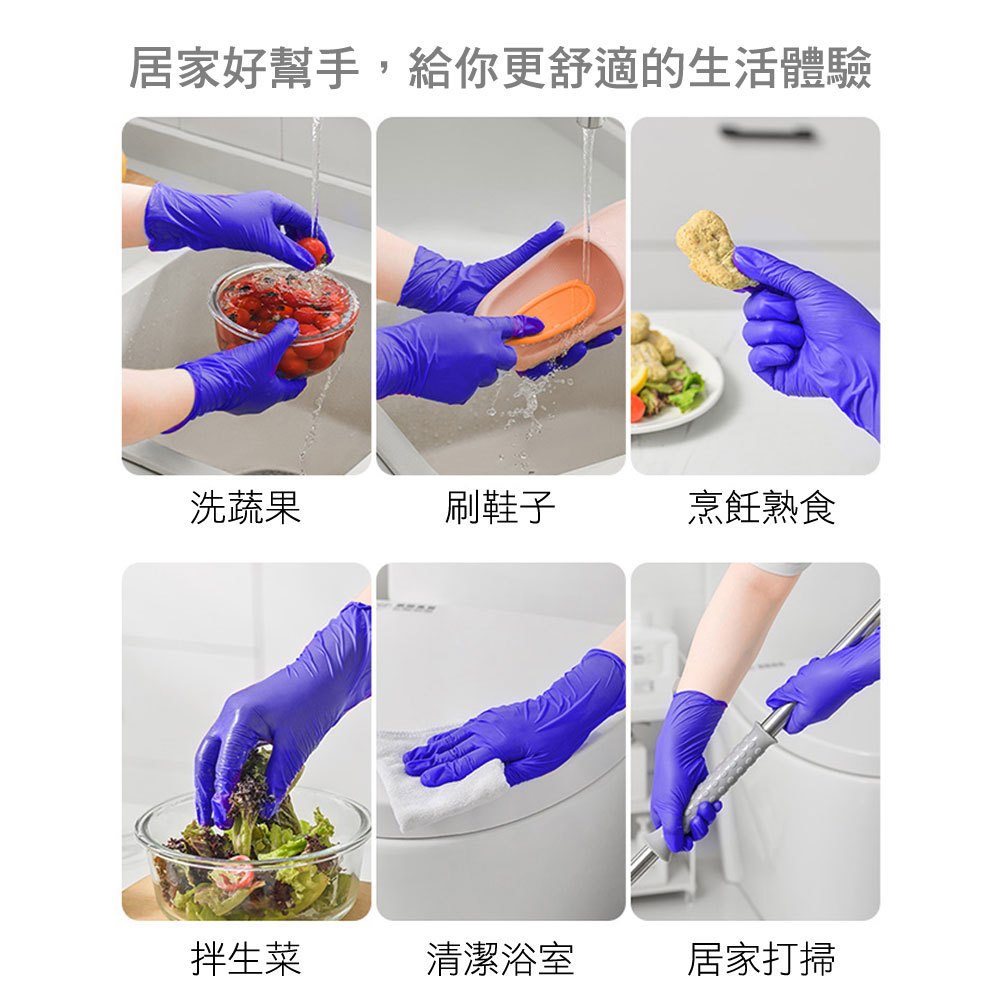 居家好幫手，給你更舒適的生活體驗

洗蔬果

刷鞋子

烹飪熟食

拌生菜

清潔浴室

居家打掃