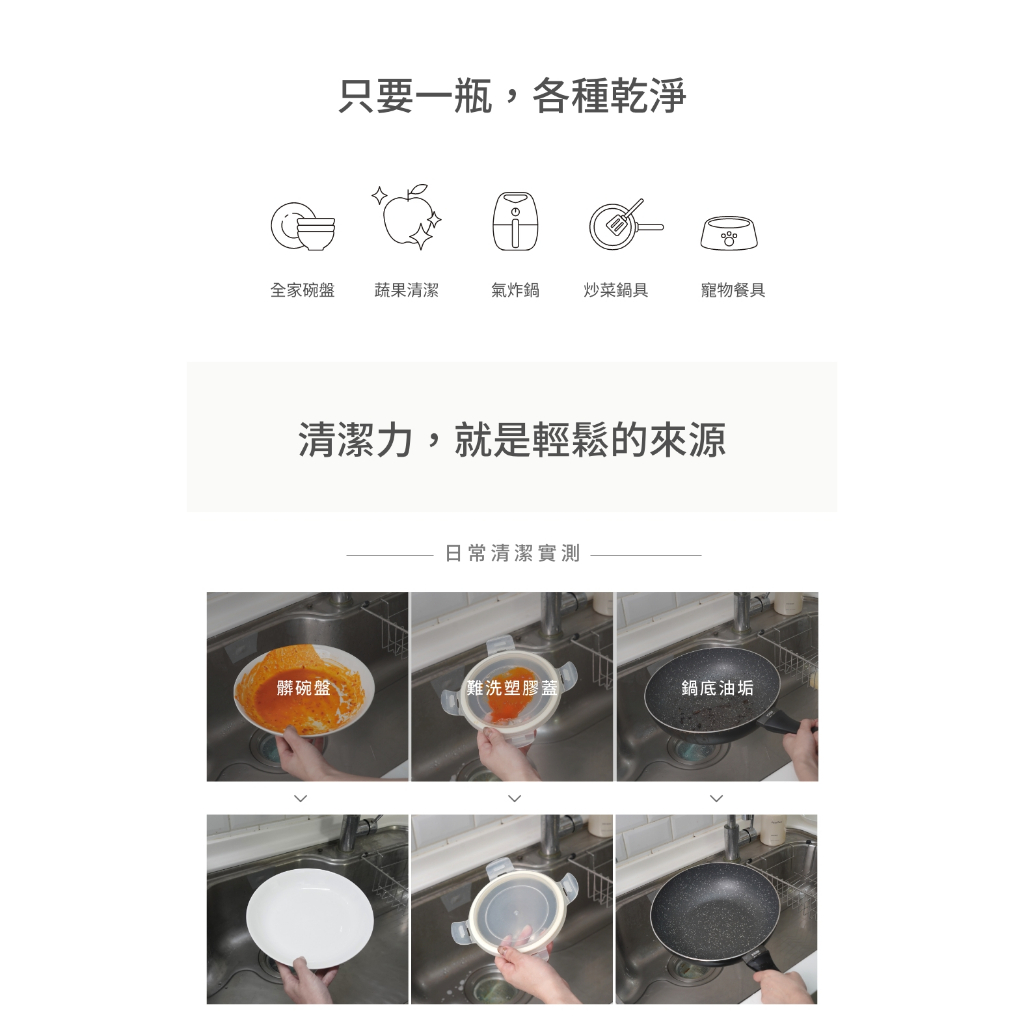 只要一瓶，各種乾淨

全家碗盤　蔬果清潔　氣炸鍋　炒菜鍋具　寵物餐具

清潔力，就是輕鬆的來源

日常清潔實測

髒碗盤

難洗塑膠蓋

鍋底油垢