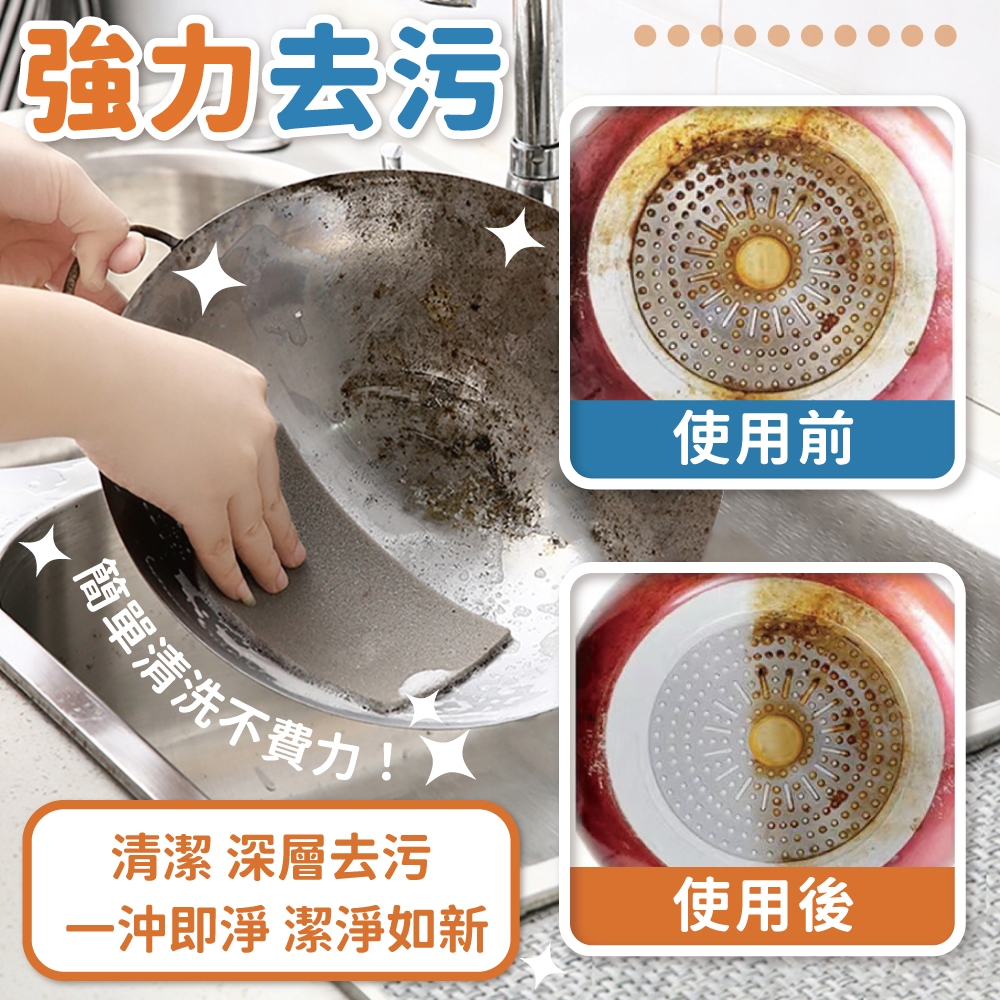 強力去污

使用前

簡單清洗不費力！

使用後

清潔 深層去污
一沖即淨 潔淨如新