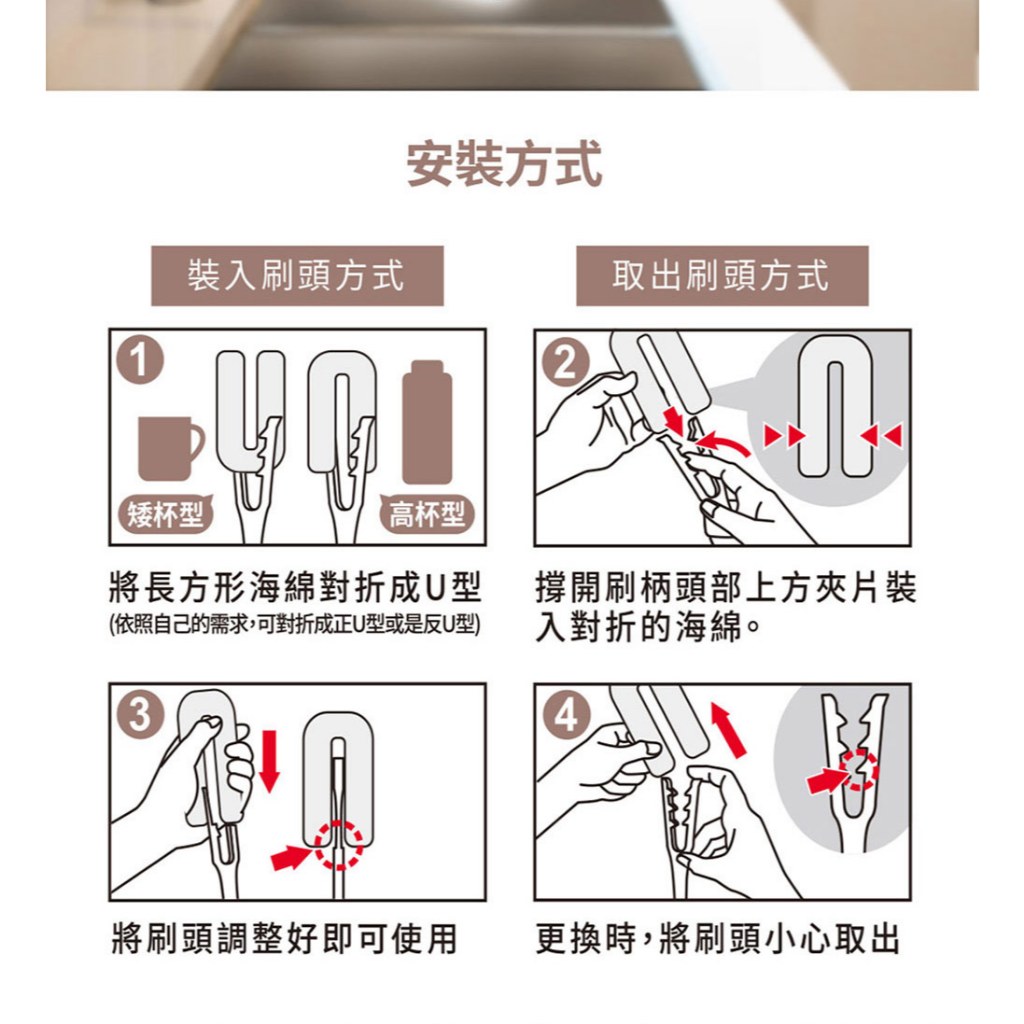 安裝方式

裝入刷頭方式

取出刷頭方式

1

矮杯型

高杯型

將長方形海綿對折成U型
(依照自己的需求,可對折成正U型或是反U型)

2

撐開刷柄頭部上方夾片裝入對折的海綿。

3

將刷頭調整好即可使用

4

更換時,將刷頭小心取出