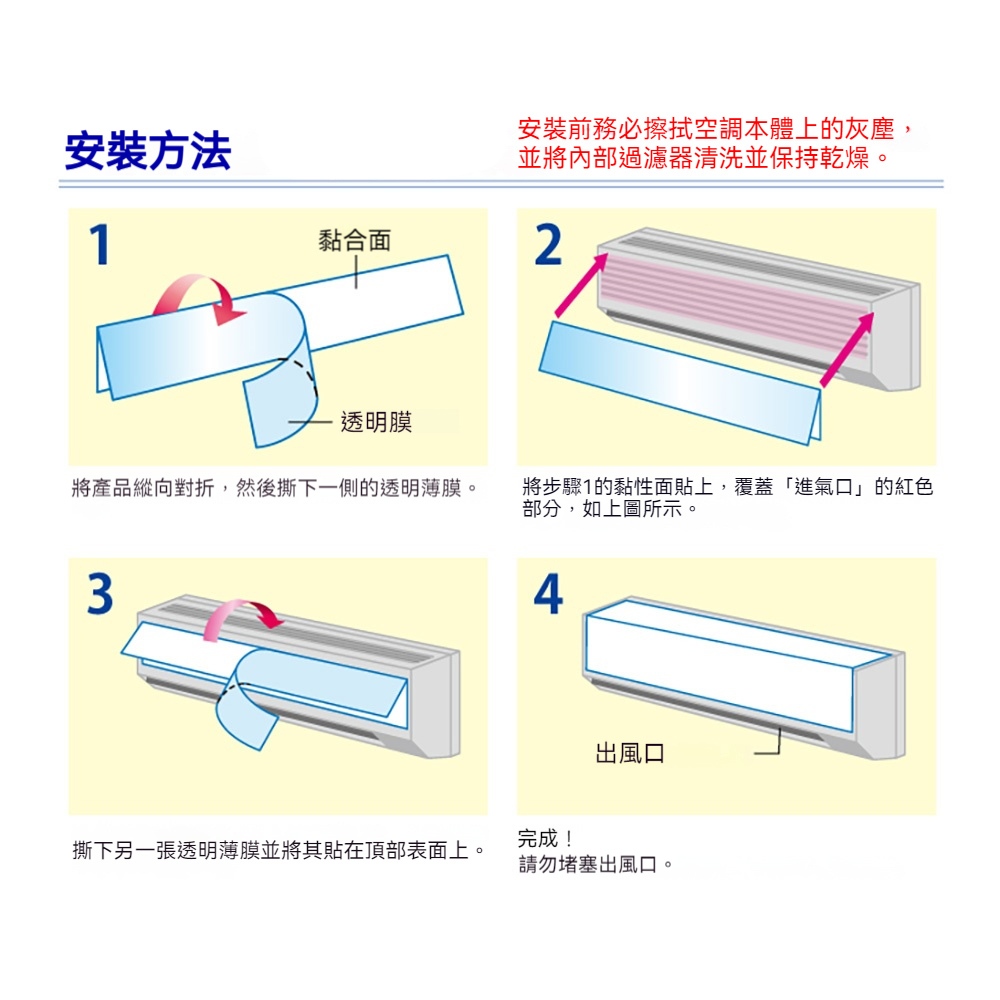 安裝方法

安裝前務必擦拭空調本體上的灰塵，並將內部過濾器清洗並保持乾燥。

1

黏合面

透明膜

將產品縱向對折，然後撕下一側的透明薄膜。

2

將步驟1的黏性面貼上，覆蓋「進氣口」的紅色部分，如上圖所示。

3

撕下另一張透明薄膜並將其貼在頂部表面上。

4

出風口

完成！
請勿堵塞出風口。