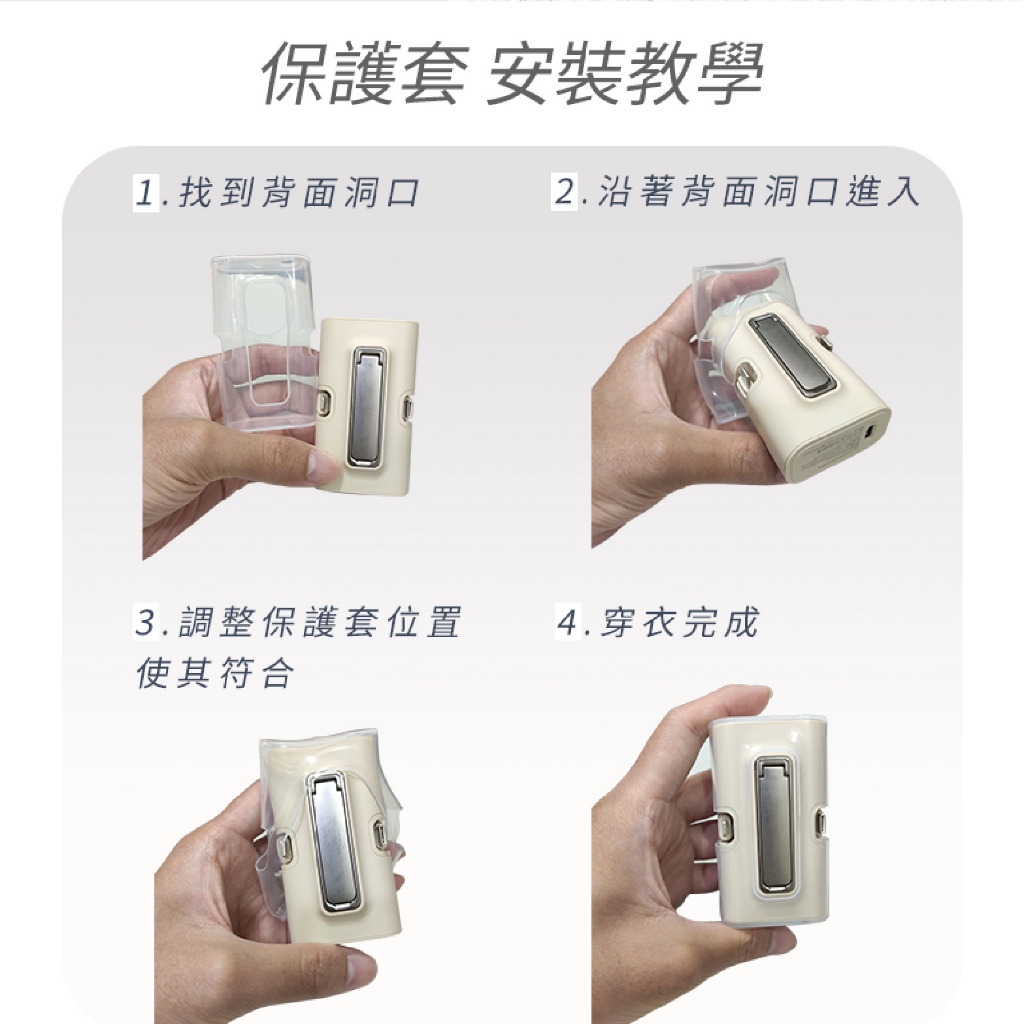 保護套 安裝教學

1.找到背面洞口

2.沿著背面洞口進入

3.調整保護套位置使其符合

4.穿衣完成