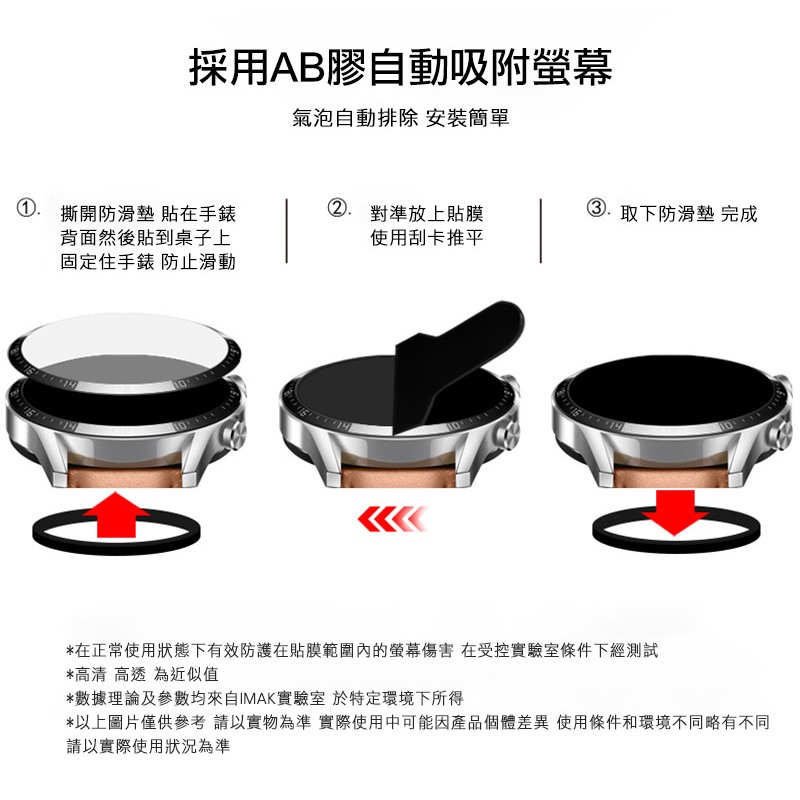 採用AB膠自動吸附螢幕

氣泡自動排除 安裝簡單

①. 撕開防滑墊 貼在手錶背面然後貼到桌子上固定住手錶 防止滑動

②. 對準放上貼膜使用刮卡推平

③. 取下防滑墊 完成

*在正常使用狀態下有效防護在貼膜範圍內的螢幕傷害 在受控實驗室條件下經測試
*高清 高透 為近似值
*數據理論及參數均來自IMAK實驗室 於特定環境下所得
*以上圖片僅供參考 請以實物為準 實際使用中可能因產品個體差異 使用條件和環境不同略有不同 請以實際使用狀況為準