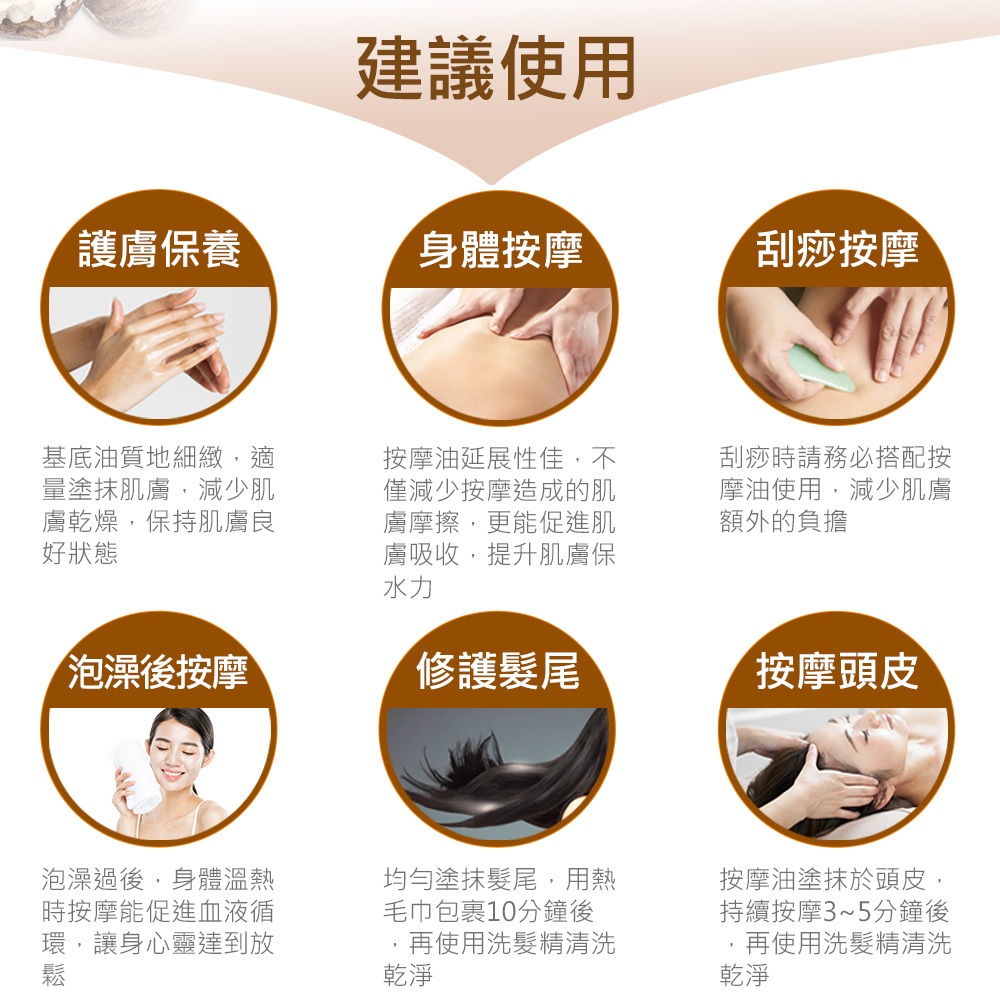 建議使用

護膚保養

基底油質地細緻，適量塗抹肌膚，減少肌膚乾燥，保持肌膚良好狀態

身體按摩

按摩油延展性佳，不僅減少按摩造成的肌膚摩擦，更能促進肌膚吸收，提升肌膚保水力

刮痧按摩

刮痧時請務必搭配按摩油使用，減少肌膚額外的負擔

泡澡後按摩

泡澡過後，身體溫熱時按摩能促進血液循環，讓身心靈達到放鬆

修護髮尾

均勻塗抹髮尾，用熱毛巾包裹10分鐘後，再使用洗髮精清洗乾淨

按摩頭皮

按摩油塗抹於頭皮，持續按摩3~5分鐘後，再使用洗髮精清洗乾淨