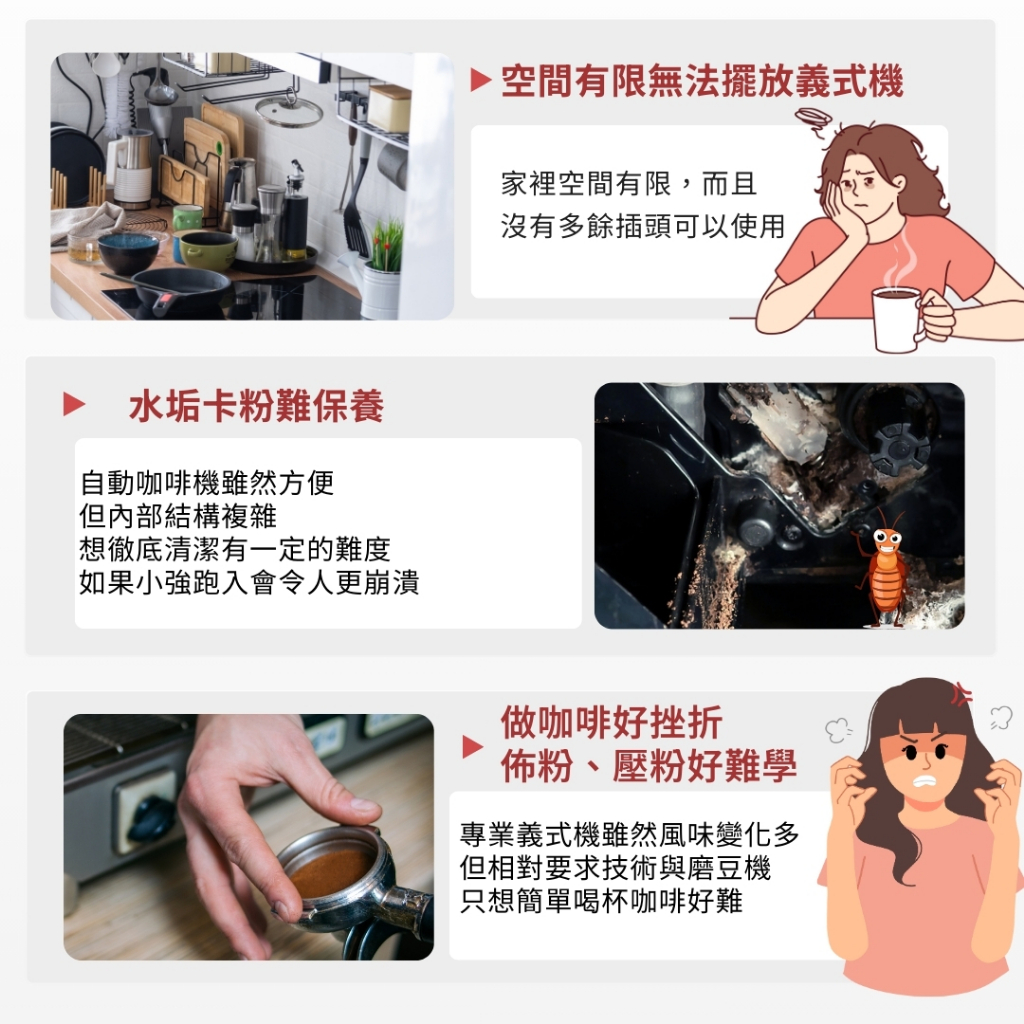 ▶ 空間有限無法擺放義式機

家裡空間有限，而且
沒有多餘插頭可以使用

▶ 水垢卡粉難保養

自動咖啡機雖然方便
但內部結構複雜
想徹底清潔有一定的難度
如果小強跑入會令人更崩潰

▶ 做咖啡好挫折
佈粉、壓粉好難學

專業義式機雖然風味變化多
但相對要求技術與磨豆機
只想簡單喝杯咖啡好難