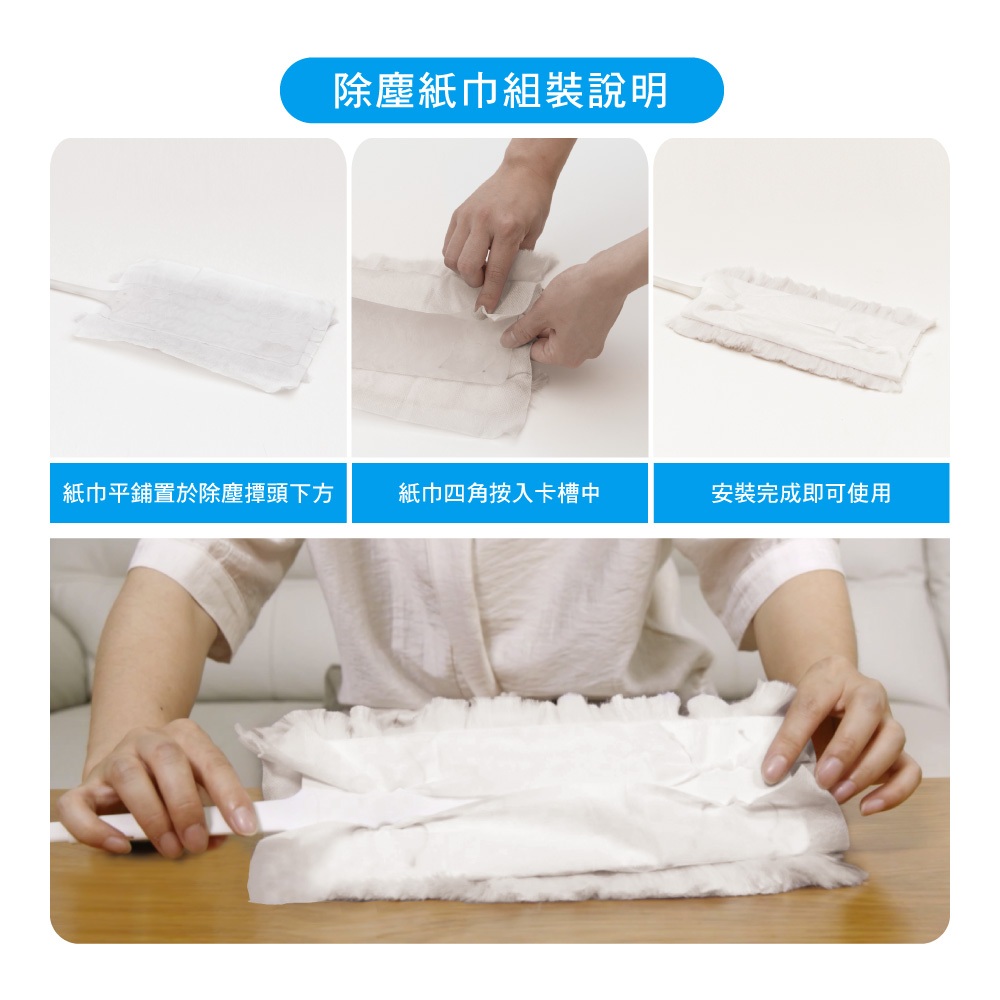 除塵紙巾組裝說明

紙巾平鋪置於除塵撢頭下方

紙巾四角按入卡槽中

安裝完成即可使用