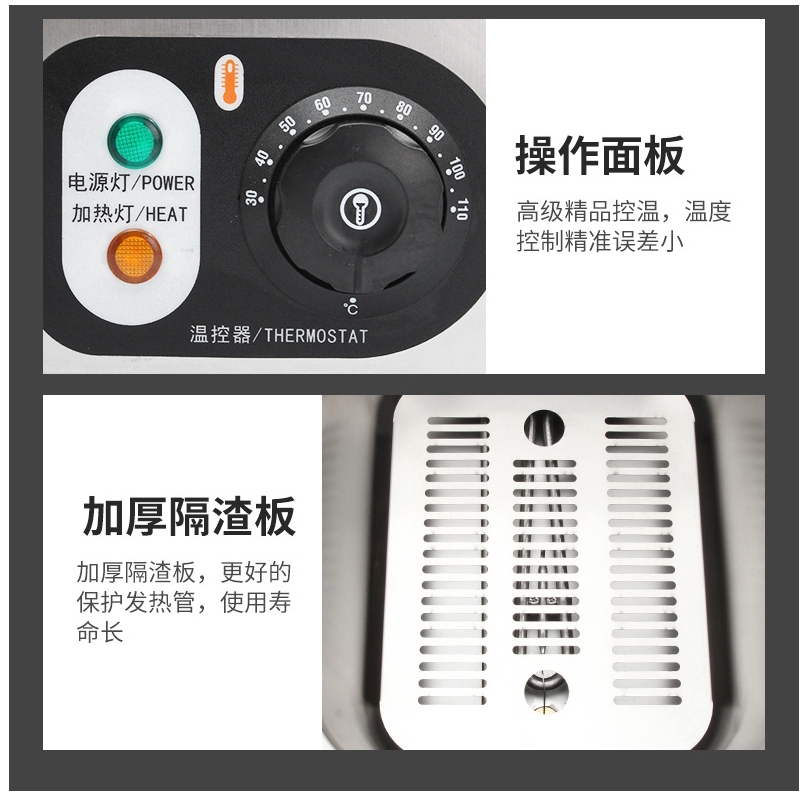 电源灯/POWER
加热灯/HEAT

30
40
50
60
70
80
90
100
110
°C

温控器/THERMOSTAT

操作面板

高级精品控温，温度控制精准误差小

加厚隔渣板

加厚隔渣板，更好的保护发热管，使用寿命长